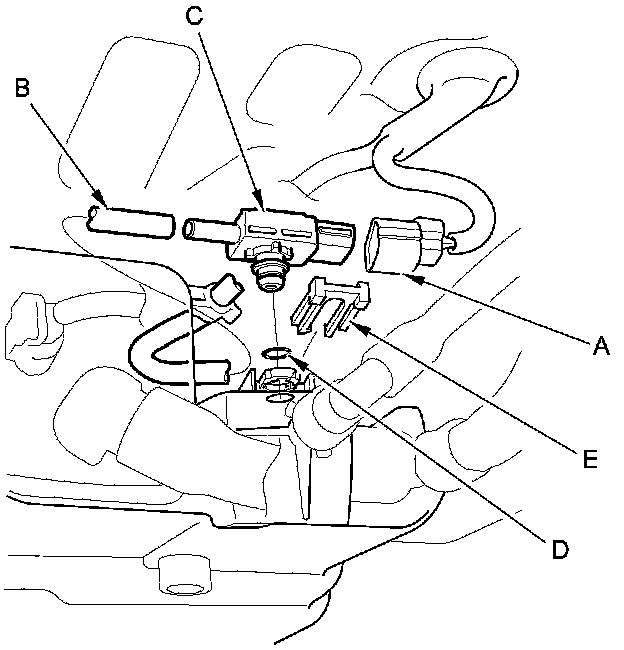 C
B
A
E
D