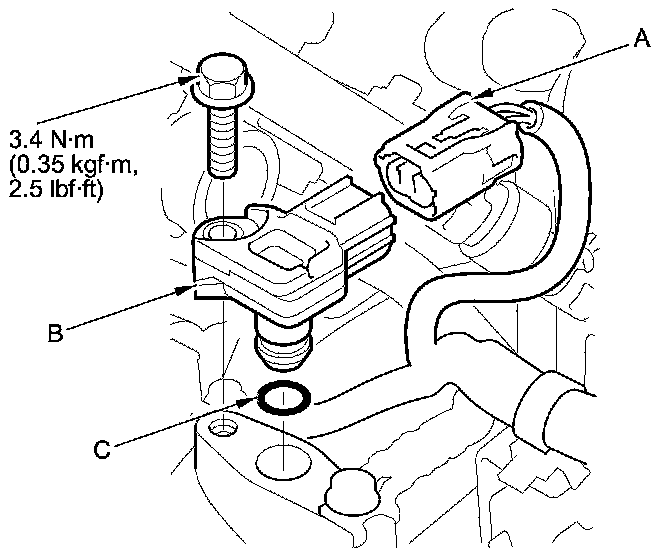 A

3.4 N·m
(0.35 kgf·m,
2.5 lbf·ft)

B

C