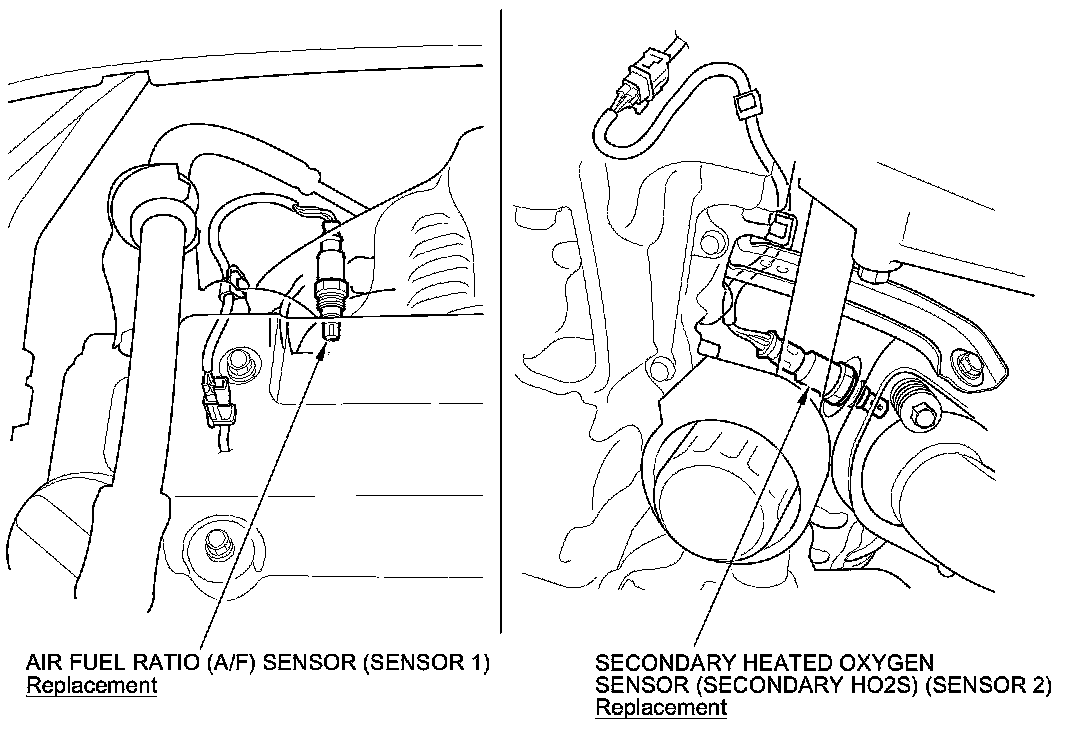 AIR FUEL RATIO (A/F) SENSOR (SENSOR 1)
Replacement

SECONDARY HEATED OXYGEN SENSOR (SECONDARY HO2S) (SENSOR 2)
Replacement