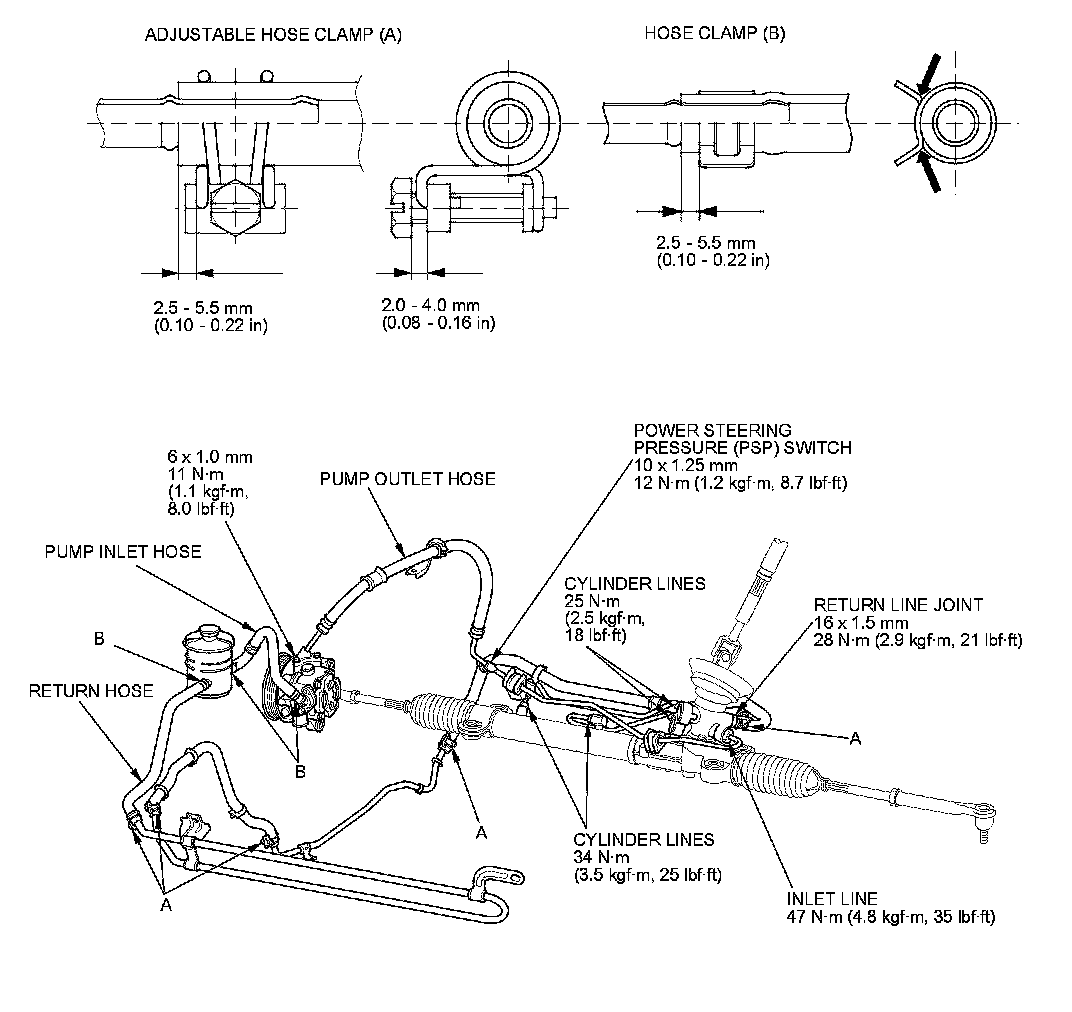 ADJUSTABLE HOSE CLAMP (A)

HOSE CLAMP (B)

2.5 - 5.5 mm
(0.10 - 0.22 in)

2.0 - 4.0 mm
(0.08 - 0.16 in)

2.5 - 5.5 mm
(0.10 - 0.22 in)

6 x 1.0 mm
11 N·m
(1.1 kgf·m,
8.0 lbf·ft)

PUMP OUTLET HOSE

POWER STEERING
PRESSURE (PSP) SWITCH
10 x 1.25 mm
12 N·m (1.2 kgf·m, 8.7 lbf·ft)

PUMP INLET HOSE

CYLINDER LINES
25 N·m
(2.5 kgf·m,
18 lbf·ft)

RETURN LINE JOINT
16 x 1.5 mm
28 N·m (2.9 kgf·m, 21 lbf·ft)

B

RETURN HOSE

B

A

A

CYLINDER LINES
34 N·m
(3.5 kgf·m, 25 lbf·ft)

A

INLET LINE
47 N·m (4.8 kgf·m, 35 lbf·ft)