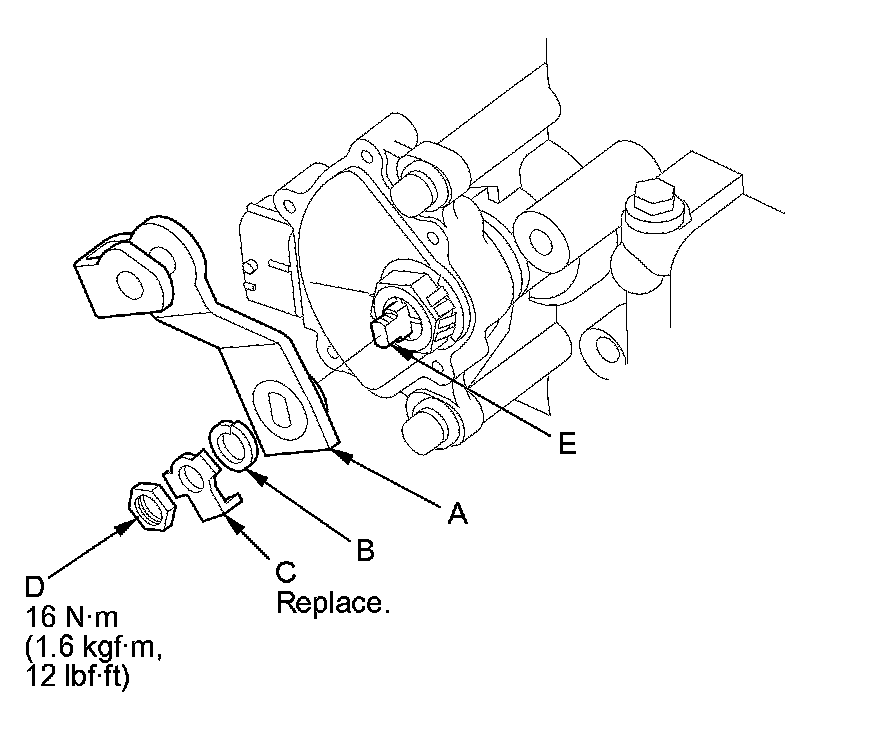 E

A

B

C
Replace.

D
16 N·m
(1.6 kgf·m,
12 lbf·ft)