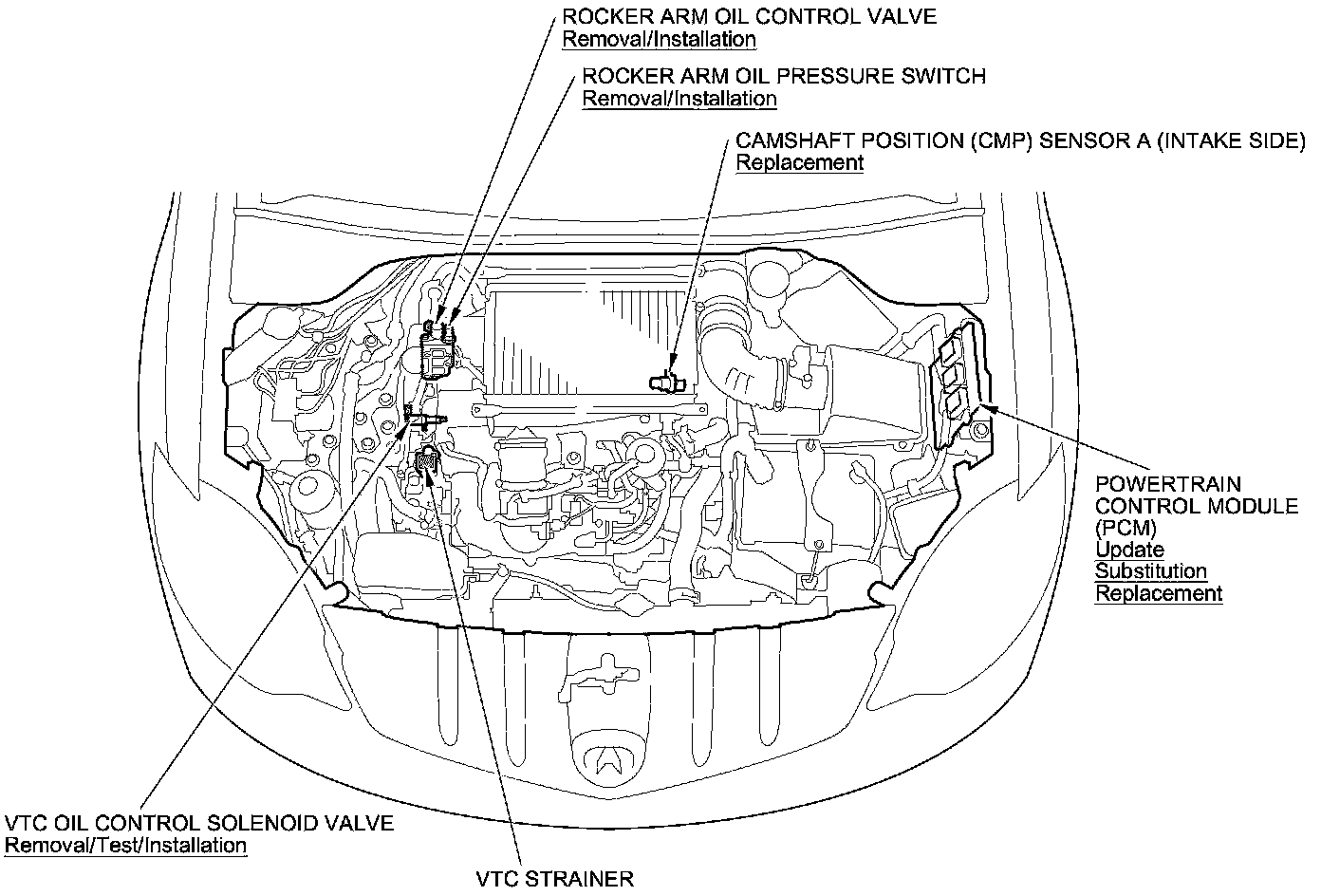 ROCKER ARM OIL CONTROL VALVE
Removal/Installation

ROCKER ARM OIL PRESSURE SWITCH
Removal/Installation

CAMSHAFT POSITION (CMP) SENSOR A (INTAKE SIDE)
Replacement

POWERTRAIN CONTROL MODULE (PCM)
Update
Substitution
Replacement

VTC OIL CONTROL SOLENOID VALVE
Removal/Test/Installation

VTC STRAINER