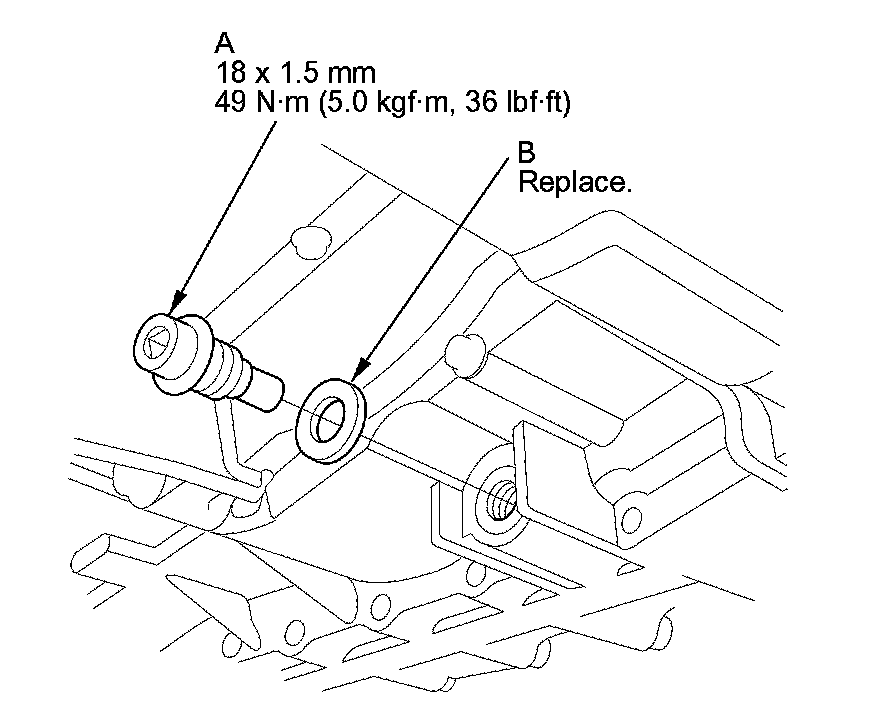 A
18 x 1.5 mm
49 N·m (5.0 kgf·m, 36 lbf·ft)

B
Replace.