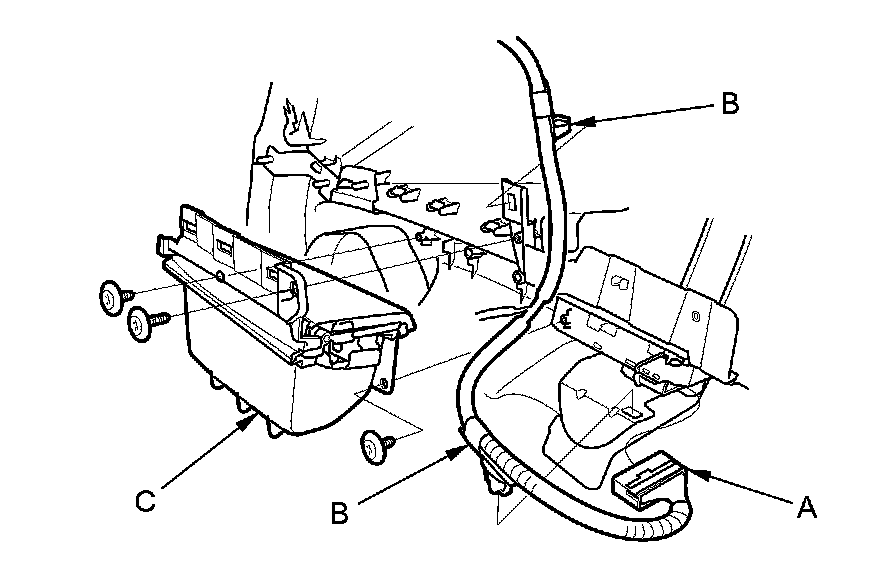 B
C
B
A