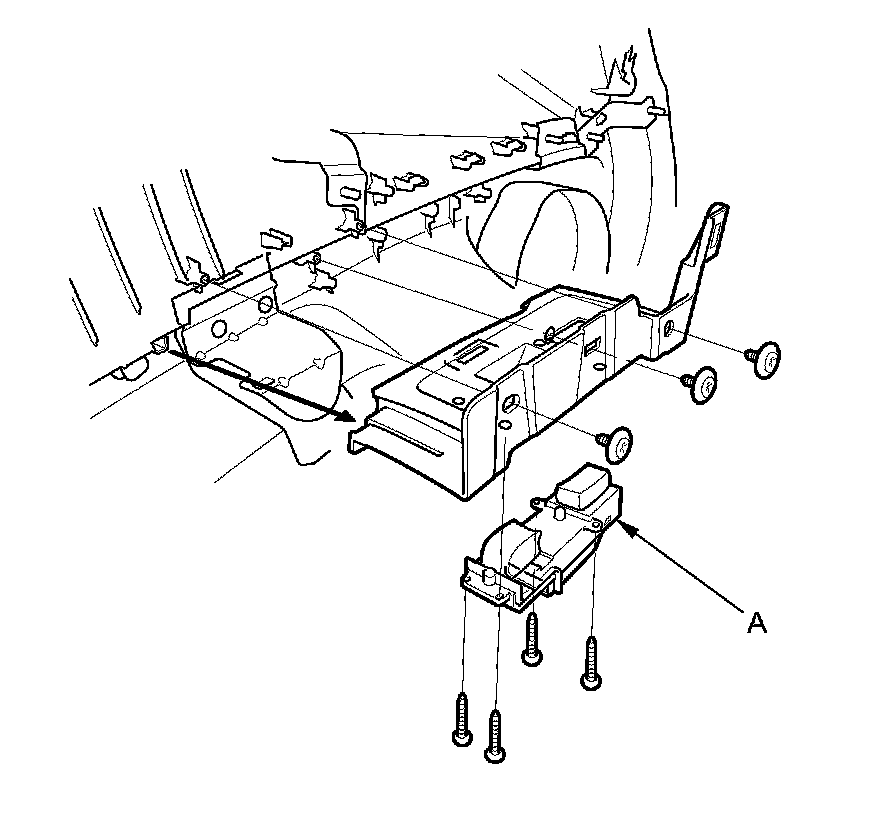 A