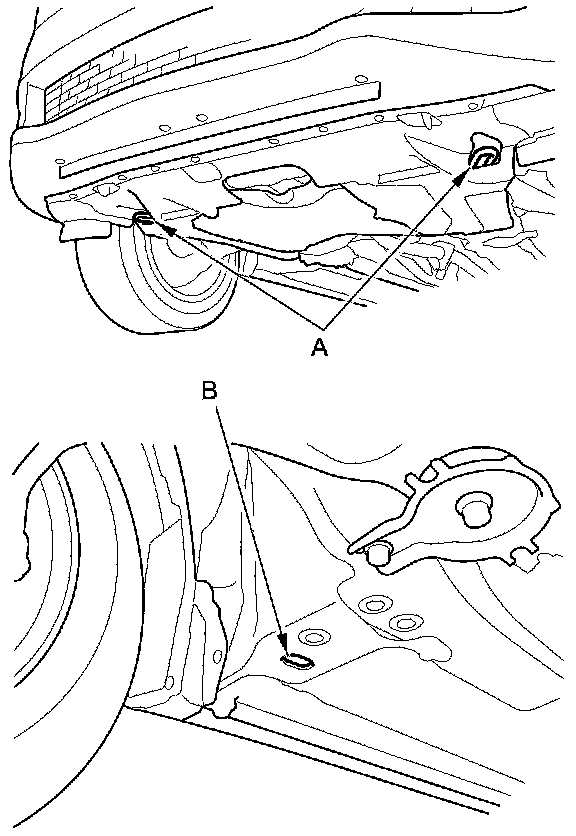 A

B