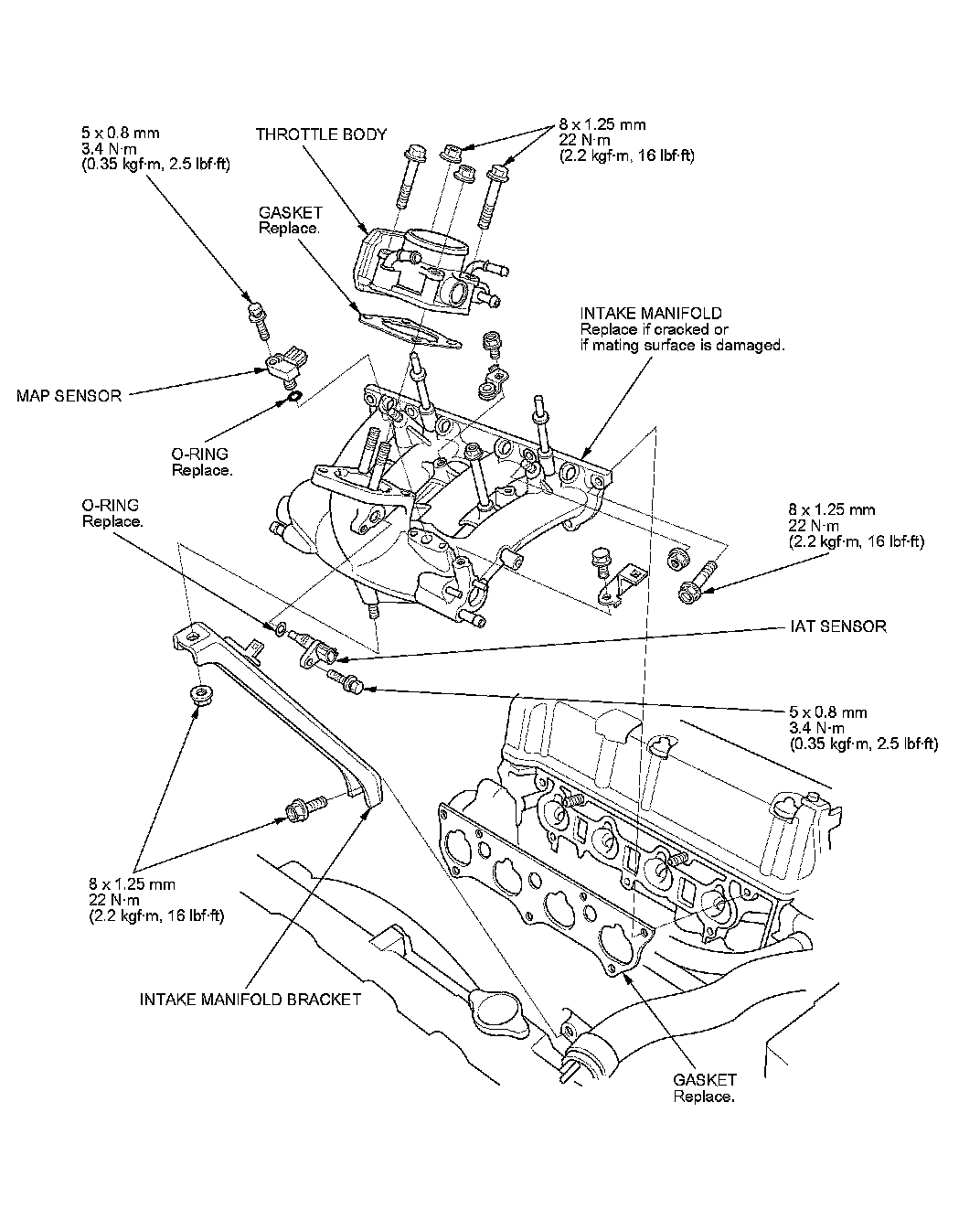 5 x 0.8 mm
3.4 N·m
(0.35 kgf·m, 2.5 lbf·ft)

THROTTLE BODY

8 x 1.25 mm
22 N·m
(2.2 kgf·m, 16 lbf·ft)

GASKET
Replace.

INTAKE MANIFOLD
Replace if cracked or if mating surface is damaged.

MAP SENSOR

O-RING
Replace.

O-RING
Replace.

8 x 1.25 mm
22 N·m
(2.2 kgf·m, 16 lbf·ft)

IAT SENSOR

5 x 0.8 mm
3.4 N·m
(0.35 kgf·m, 2.5 lbf·ft)

8 x 1.25 mm
22 N·m
(2.2 kgf·m, 16 lbf·ft)

INTAKE MANIFOLD BRACKET

GASKET
Replace.