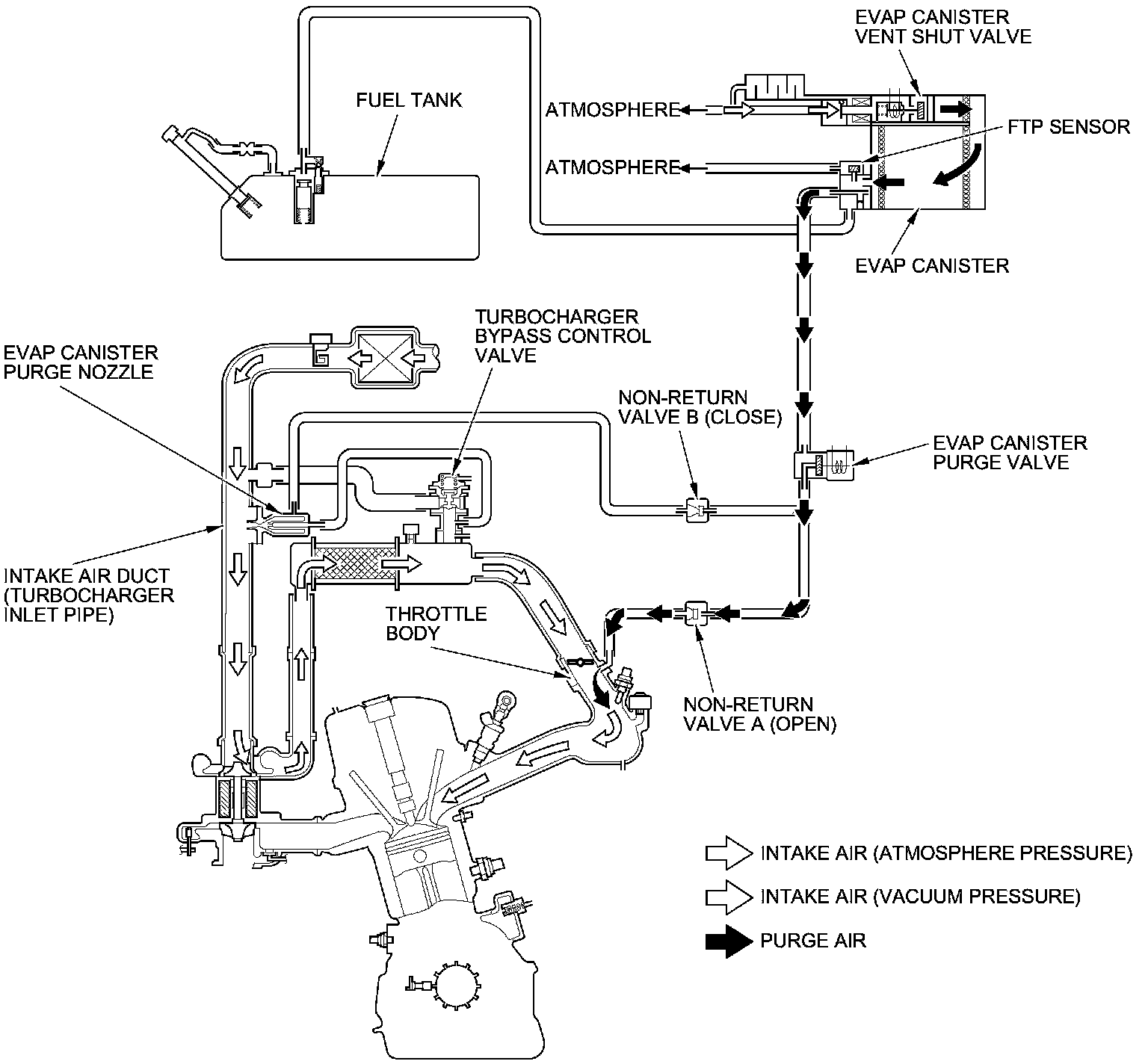 EVAP CANISTER VENT SHUT VALVE

FUEL TANK

ATMOSPHERE

FTP SENSOR

ATMOSPHERE

EVAP CANISTER

TURBOCHARGER BYPASS CONTROL VALVE

EVAP CANISTER PURGE NOZZLE

NON-RETURN VALVE B (CLOSE)

EVAP CANISTER PURGE VALVE

INTAKE AIR DUCT (TURBOCHARGER INLET PIPE)

THROTTLE BODY

NON-RETURN VALVE A (OPEN)

INTAKE AIR (ATMOSPHERE PRESSURE)

INTAKE AIR (VACUUM PRESSURE)

PURGE AIR