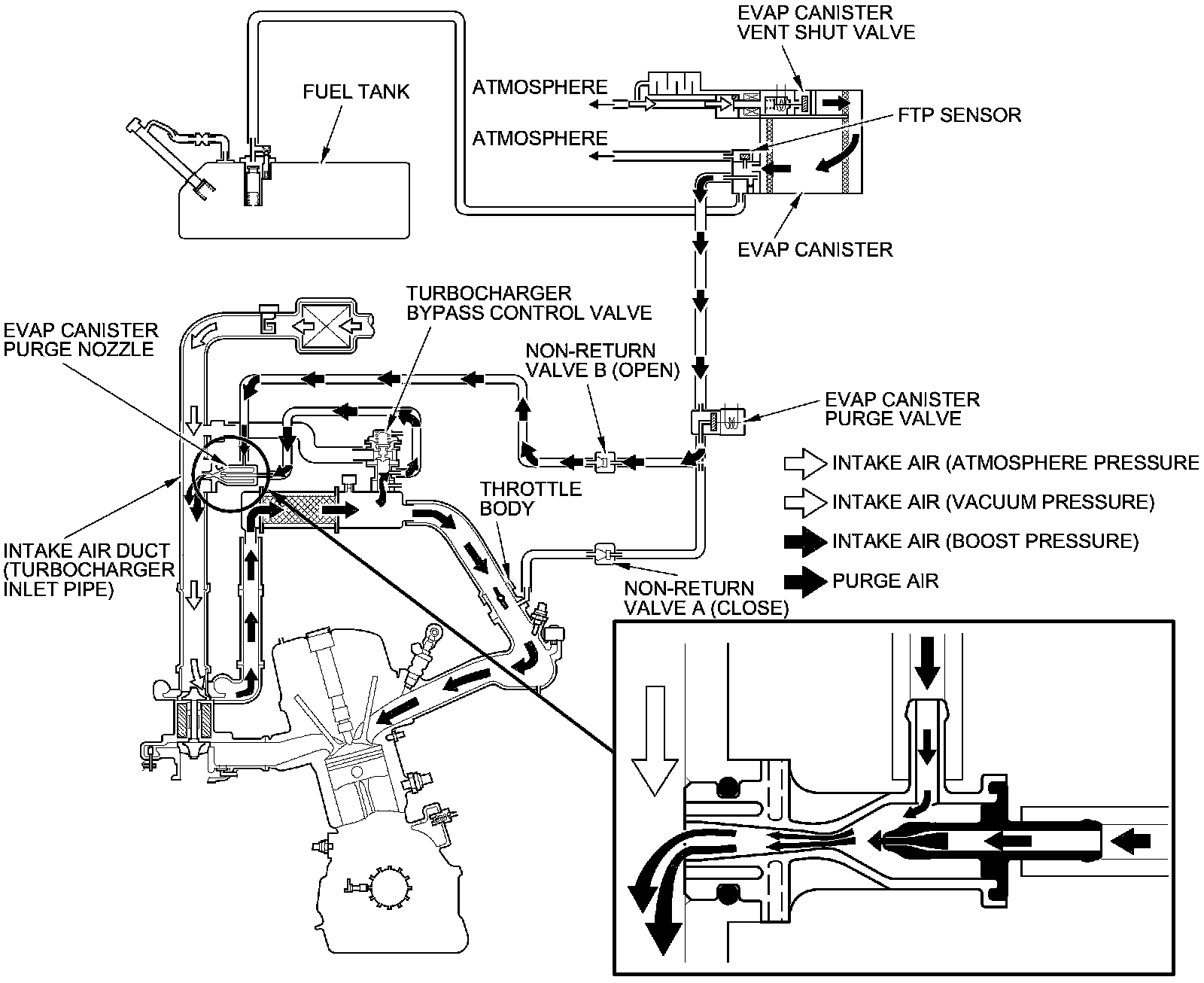 EVAP CANISTER
VENT SHUT VALVE

FUEL TANK

ATMOSPHERE

ATMOSPHERE

FTP SENSOR

EVAP CANISTER

TURBOCHARGER
BYPASS CONTROL VALVE

EVAP CANISTER
PURGE NOZZLE

NON-RETURN
VALVE B (OPEN)

EVAP CANISTER
PURGE VALVE

INTAKE AIR (ATMOSPHERE PRESSURE

INTAKE AIR (VACUUM PRESSURE)

INTAKE AIR (BOOST PRESSURE)

PURGE AIR

THROTTLE
BODY

INTAKE AIR DUCT
(TURBOCHARGER
INLET PIPE)

NON-RETURN
VALVE A (CLOSE)