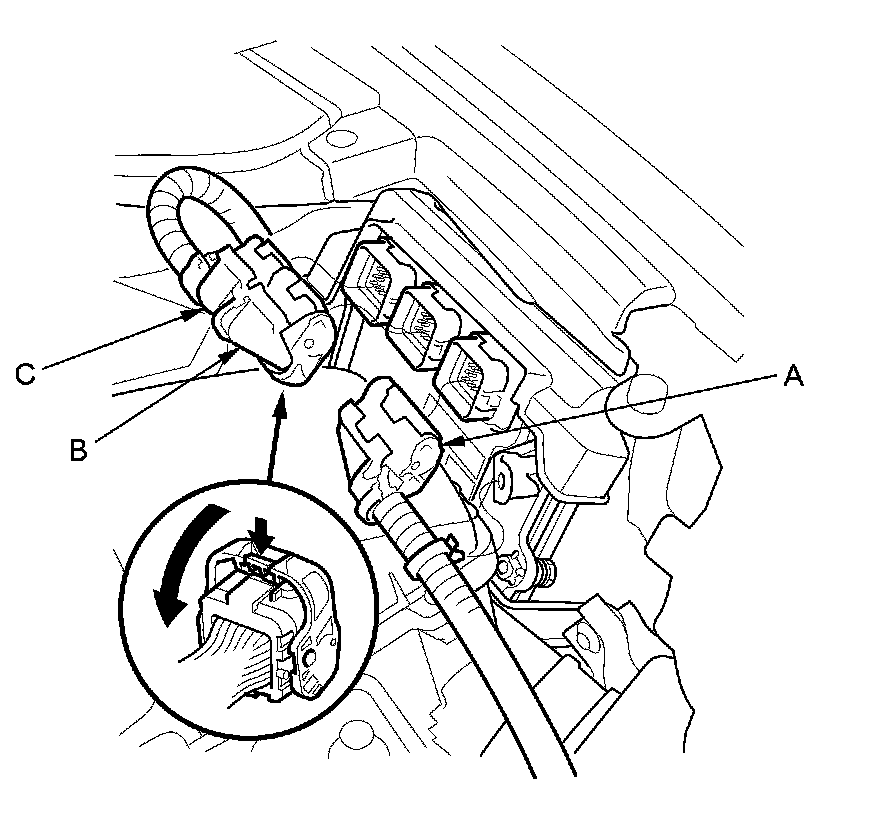 C
B
A