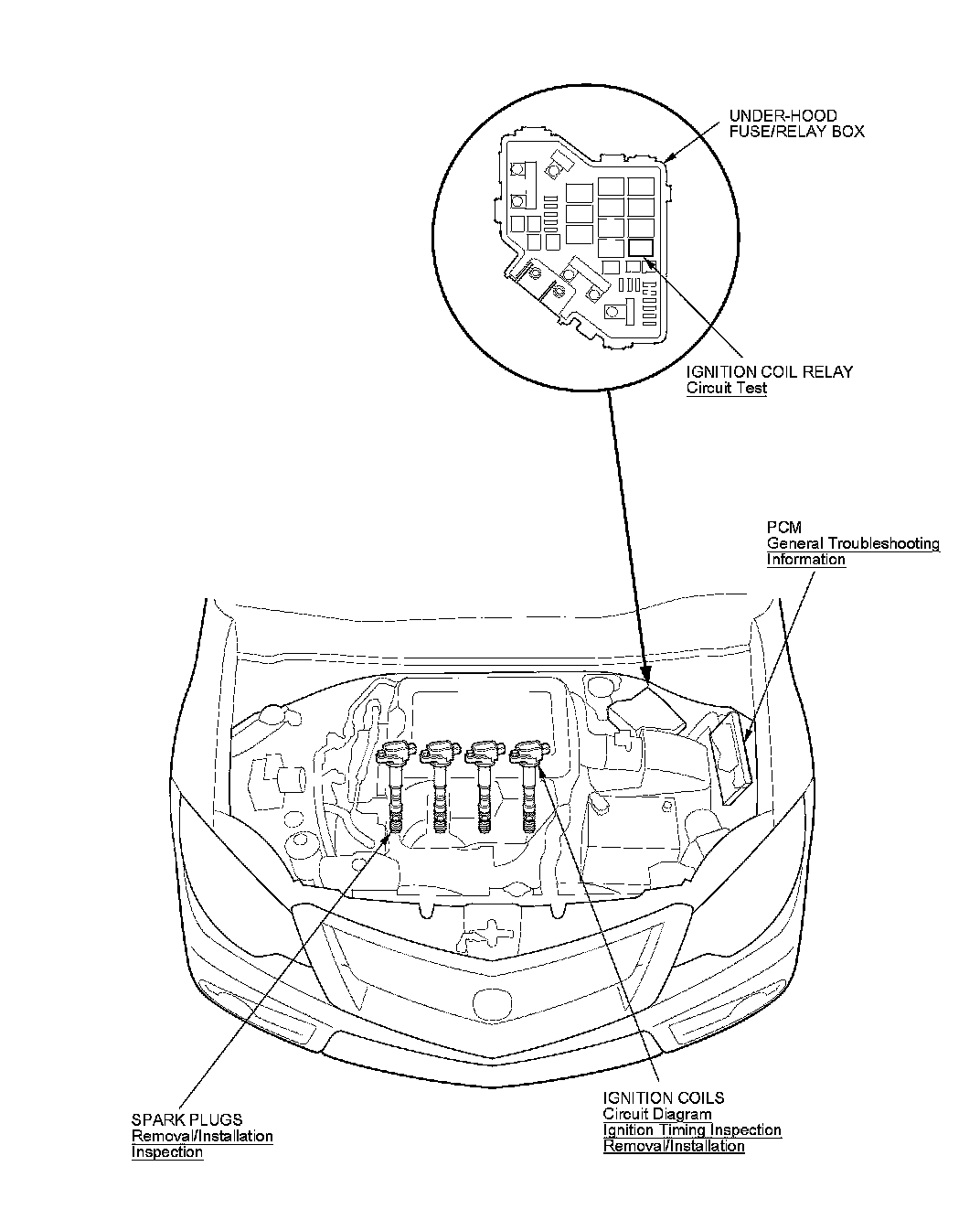 UNDER-HOOD
FUSE/RELAY BOX

IGNITION COIL RELAY
Circuit Test

PCM
General Troubleshooting
Information

SPARK PLUGS
Removal/Installation
Inspection

IGNITION COILS
Circuit Diagram
Ignition Timing Inspection
Removal/Installation