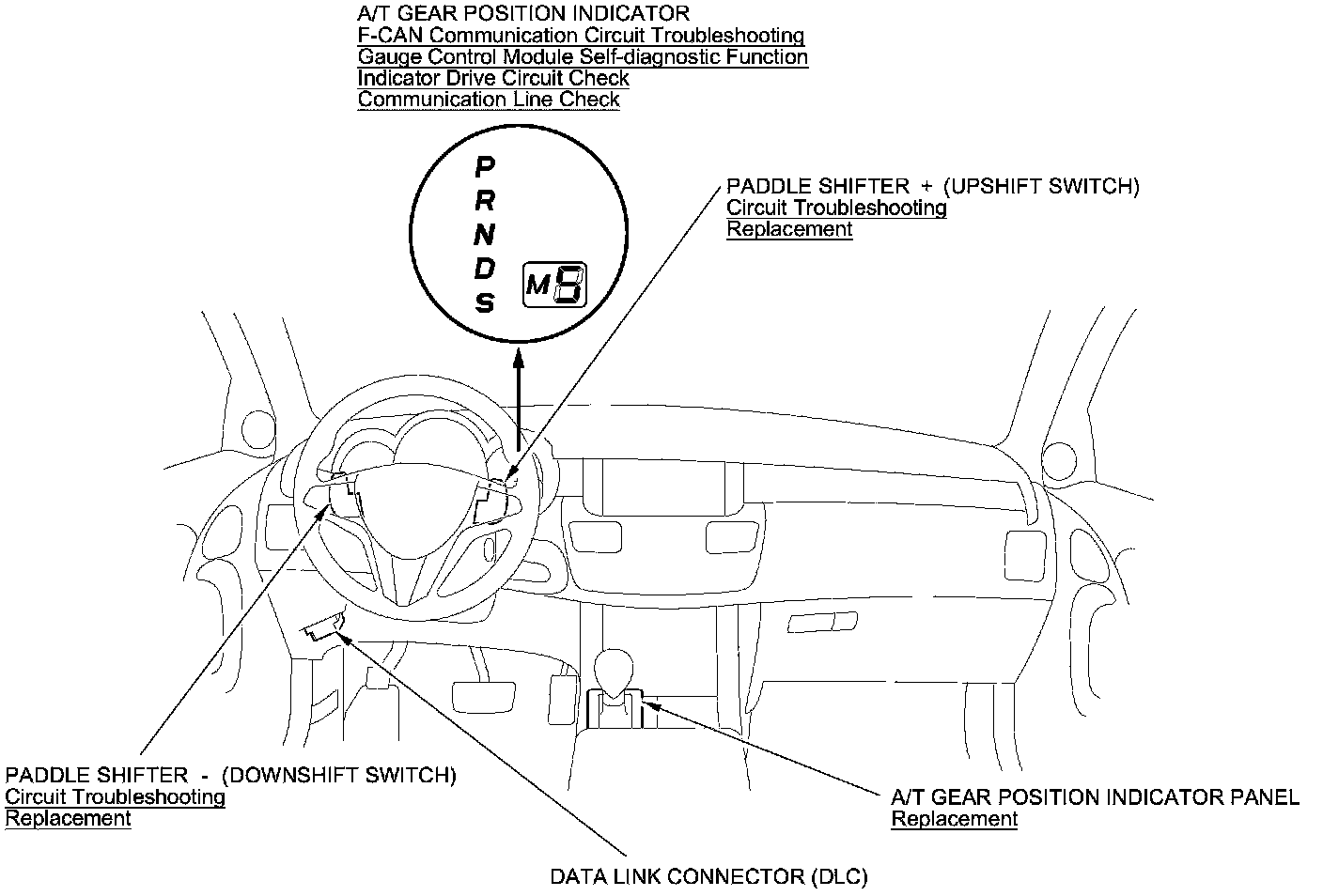 A/T GEAR POSITION INDICATOR
F-CAN Communication Circuit Troubleshooting
Gauge Control Module Self-diagnostic Function
Indicator Drive Circuit Check
Communication Line Check

P
R
N
D
S

M 5

PADDLE SHIFTER + (UPSHIFT SWITCH)
Circuit Troubleshooting
Replacement

PADDLE SHIFTER - (DOWNSHIFT SWITCH)
Circuit Troubleshooting
Replacement

A/T GEAR POSITION INDICATOR PANEL
Replacement

DATA LINK CONNECTOR (DLC)