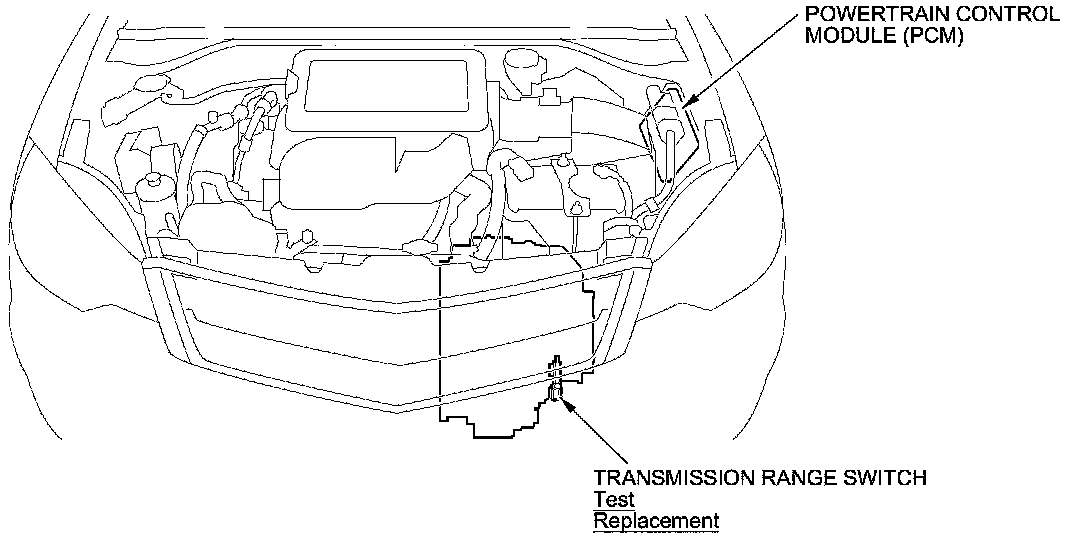 POWERTRAIN CONTROL MODULE (PCM)

TRANSMISSION RANGE SWITCH
Test
Replacement