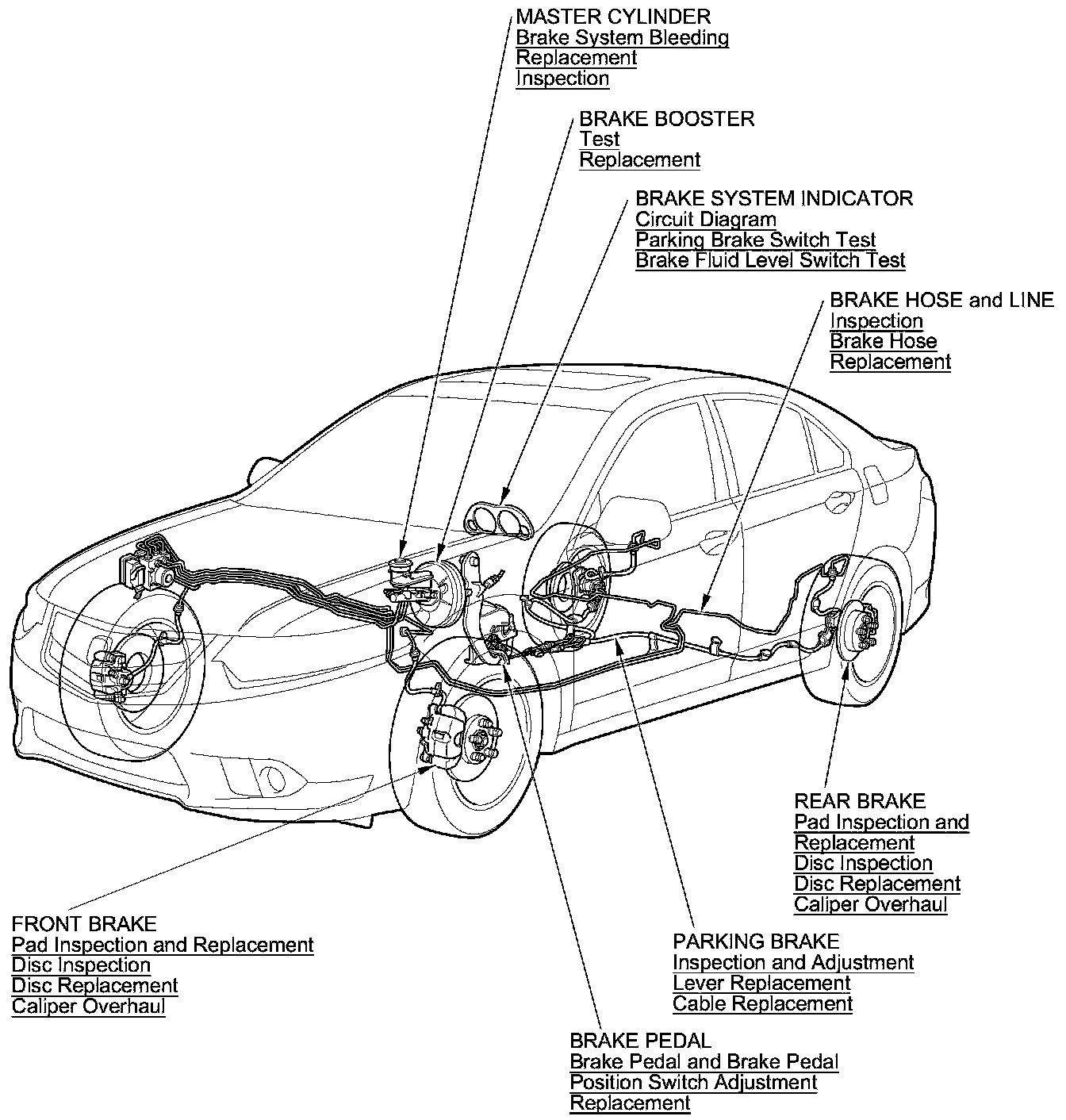 MASTER CYLINDER
Brake System Bleeding
Replacement
Inspection

BRAKE BOOSTER
Test
Replacement

BRAKE SYSTEM INDICATOR
Circuit Diagram
Parking Brake Switch Test
Brake Fluid Level Switch Test

BRAKE HOSE and LINE
Inspection
Brake Hose
Replacement

REAR BRAKE
Pad Inspection and Replacement
Disc Inspection
Disc Replacement
Caliper Overhaul

FRONT BRAKE
Pad Inspection and Replacement
Disc Inspection
Disc Replacement
Caliper Overhaul

PARKING BRAKE
Inspection and Adjustment
Lever Replacement
Cable Replacement

BRAKE PEDAL
Brake Pedal and Brake Pedal Position Switch Adjustment
Replacement