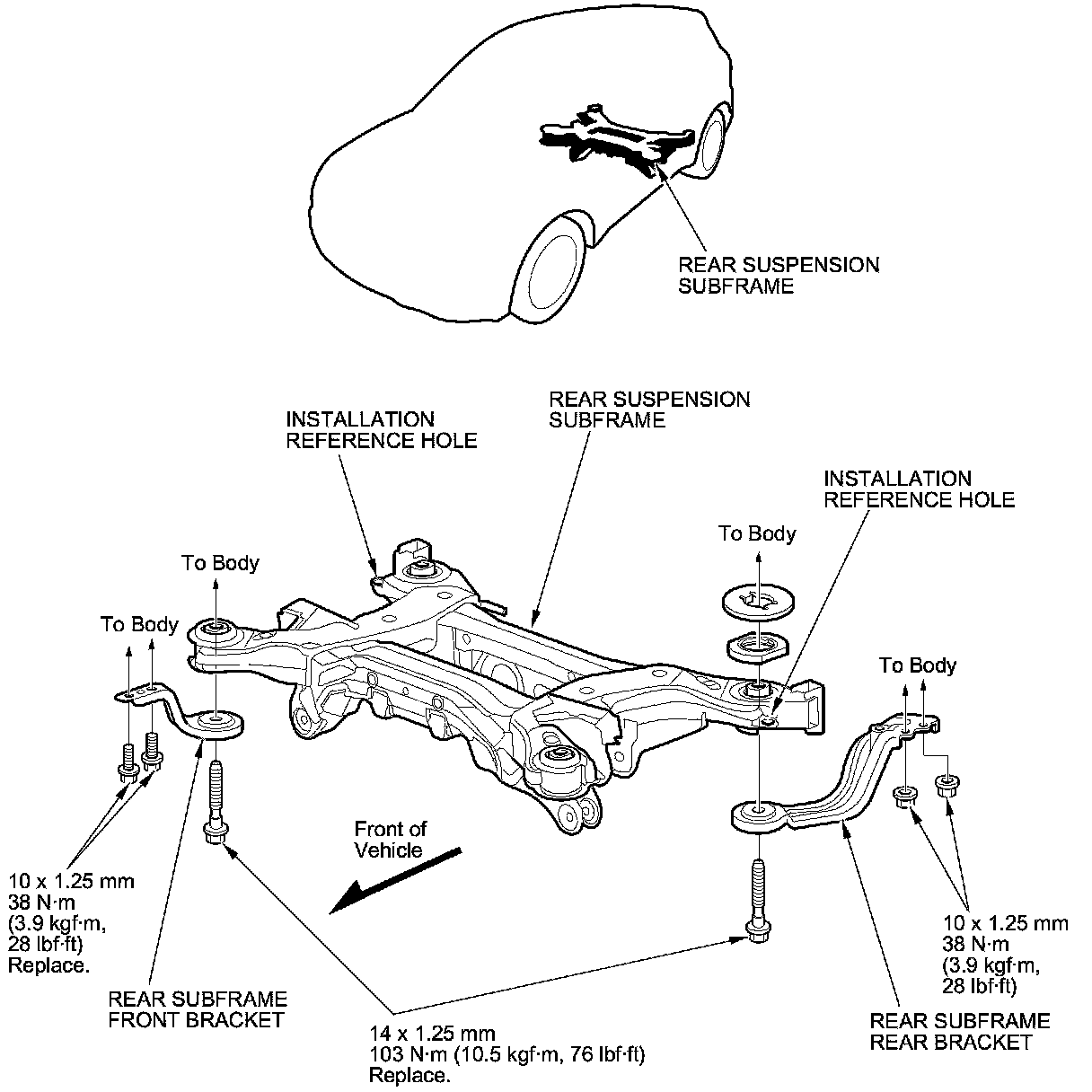 REAR SUSPENSION SUBFRAME

INSTALLATION REFERENCE HOLE

REAR SUSPENSION SUBFRAME

INSTALLATION REFERENCE HOLE

To Body

To Body

To Body

To Body

Front of Vehicle

10 x 1.25 mm
38 N·m
(3.9 kgf·m,
28 lbf·ft)
Replace.

REAR SUBFRAME FRONT BRACKET

14 x 1.25 mm
103 N·m (10.5 kgf·m, 76 lbf·ft)
Replace.

10 x 1.25 mm
38 N·m
(3.9 kgf·m,
28 lbf·ft)

REAR SUBFRAME REAR BRACKET