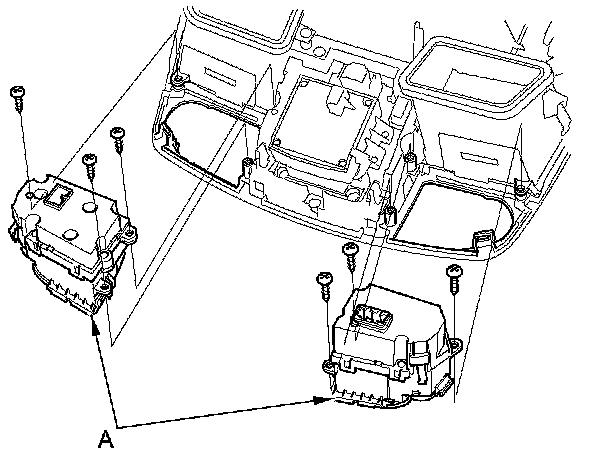 A