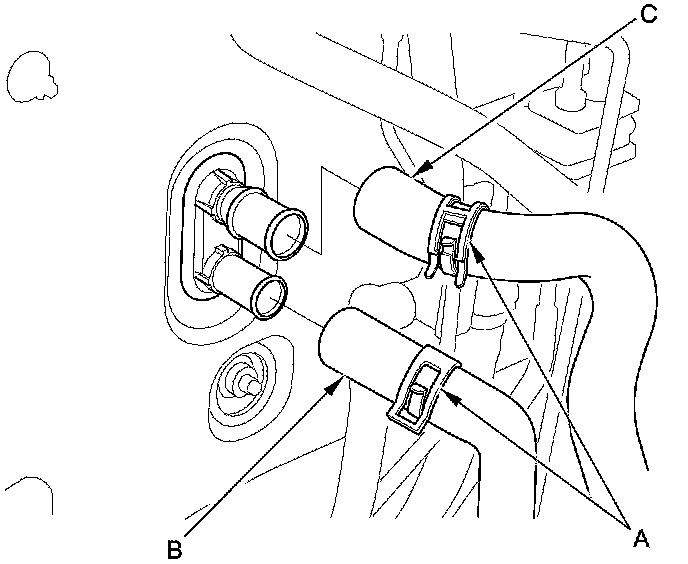 C
B
A