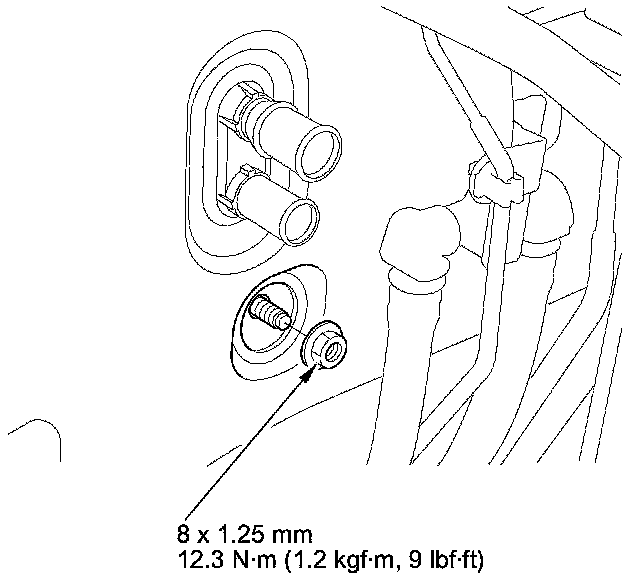 8 x 1.25 mm
12.3 N·m (1.2 kgf·m, 9 lbf·ft)