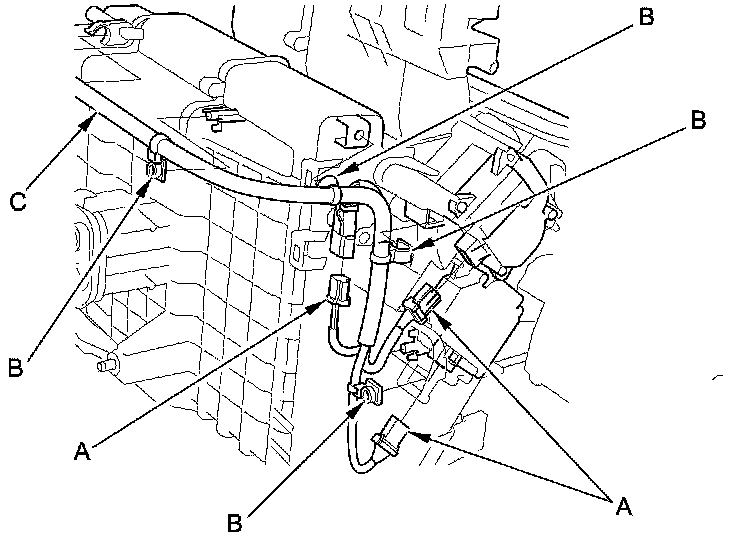 B
B
C
B
A
B
A