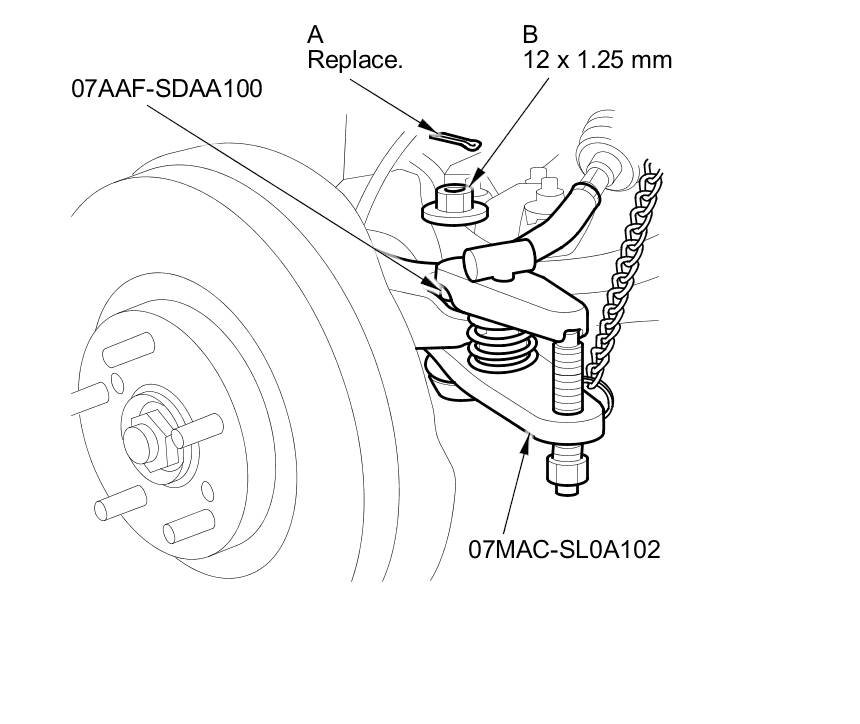 A
Replace.

B
12 x 1.25 mm

07AAF-SDAA100

07MAC-SL0A102