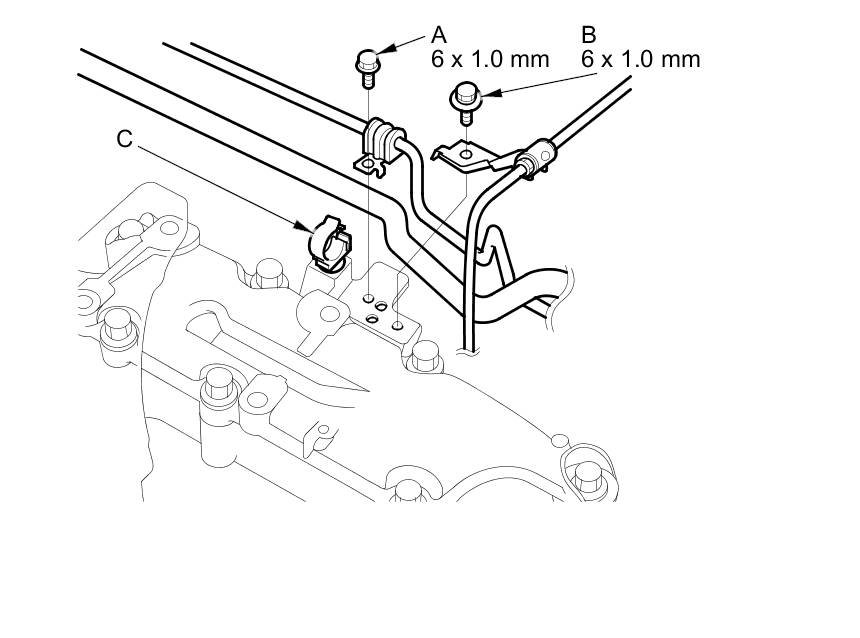 A
6 x 1.0 mm

B
6 x 1.0 mm

C