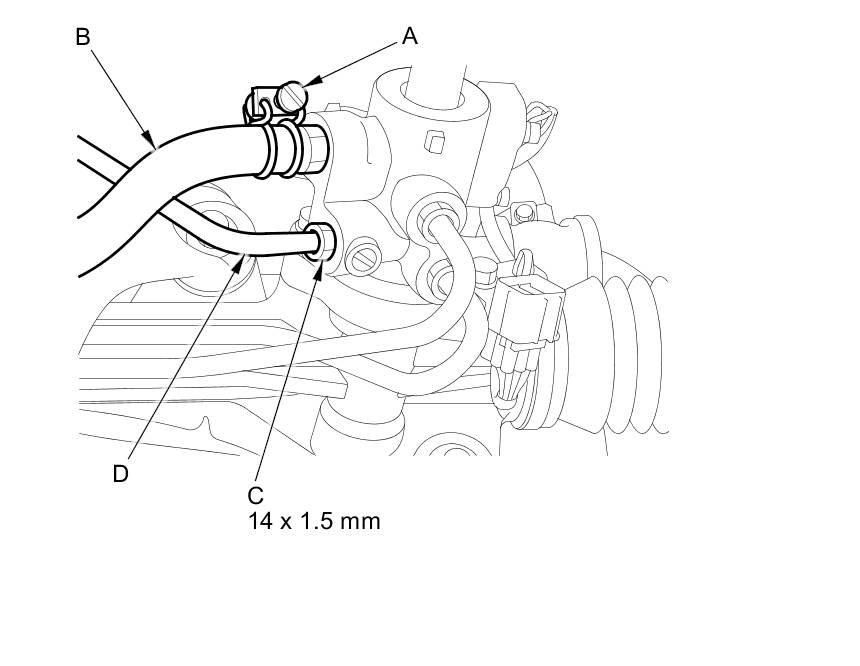 B

A

D

C
14 x 1.5 mm