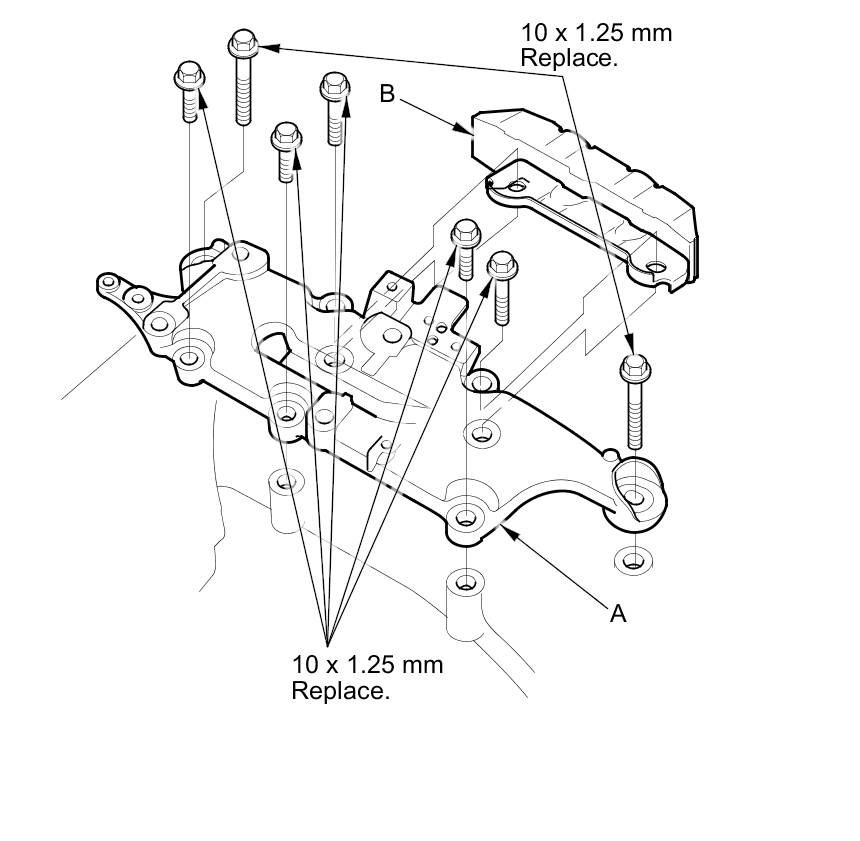 10 x 1.25 mm
Replace.

B

A

10 x 1.25 mm
Replace.