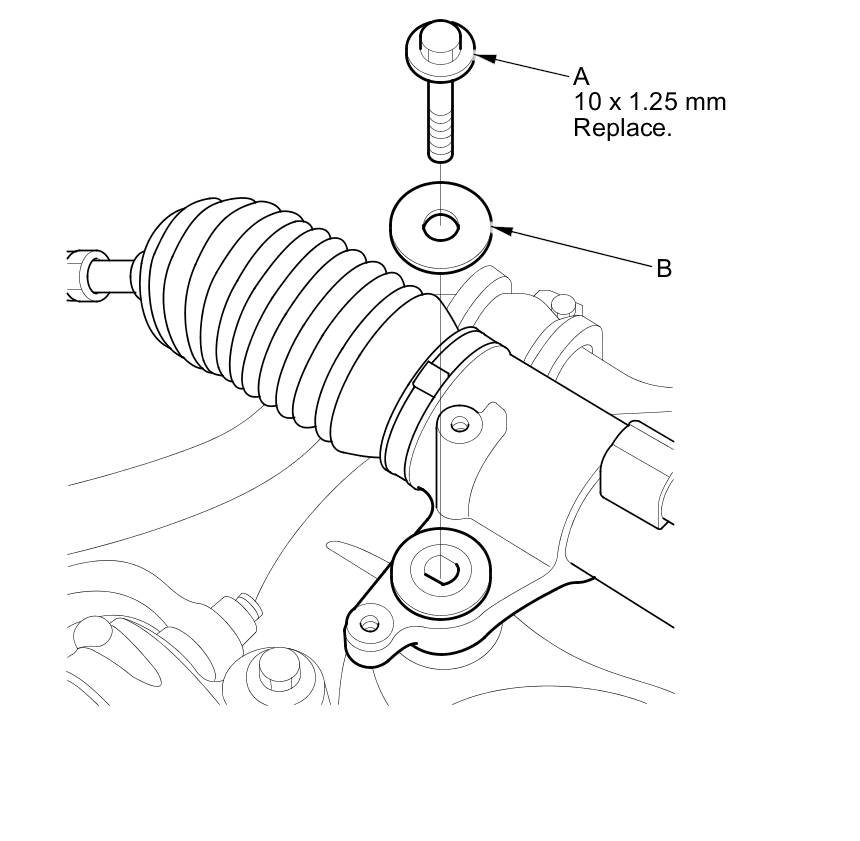 A
10 x 1.25 mm
Replace.

B