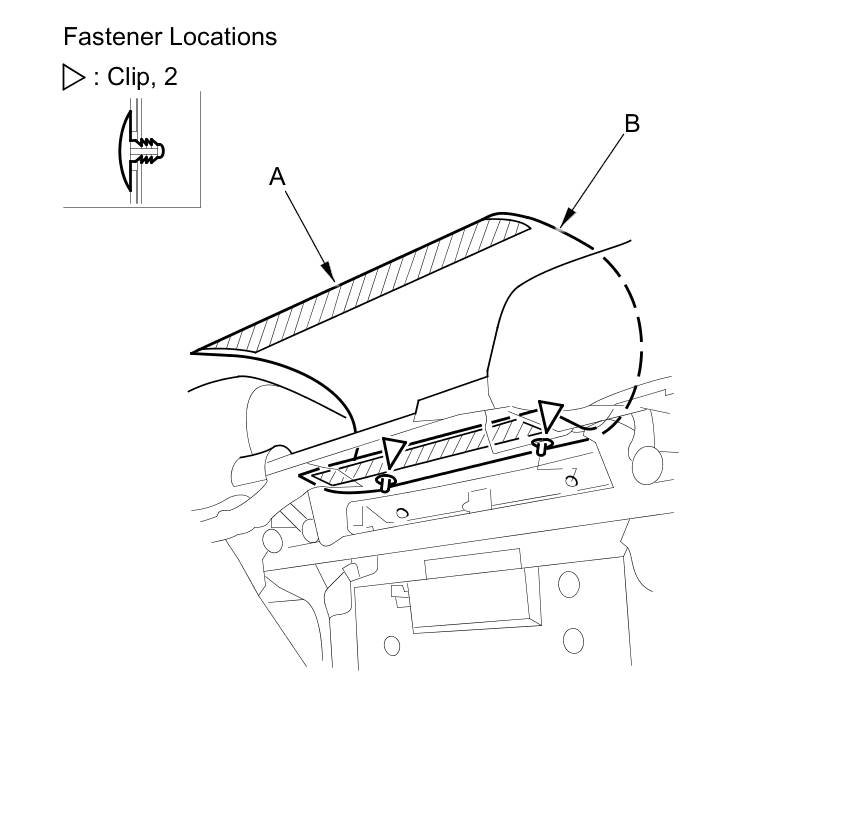 Fastener Locations

▷ : Clip, 2

A

B