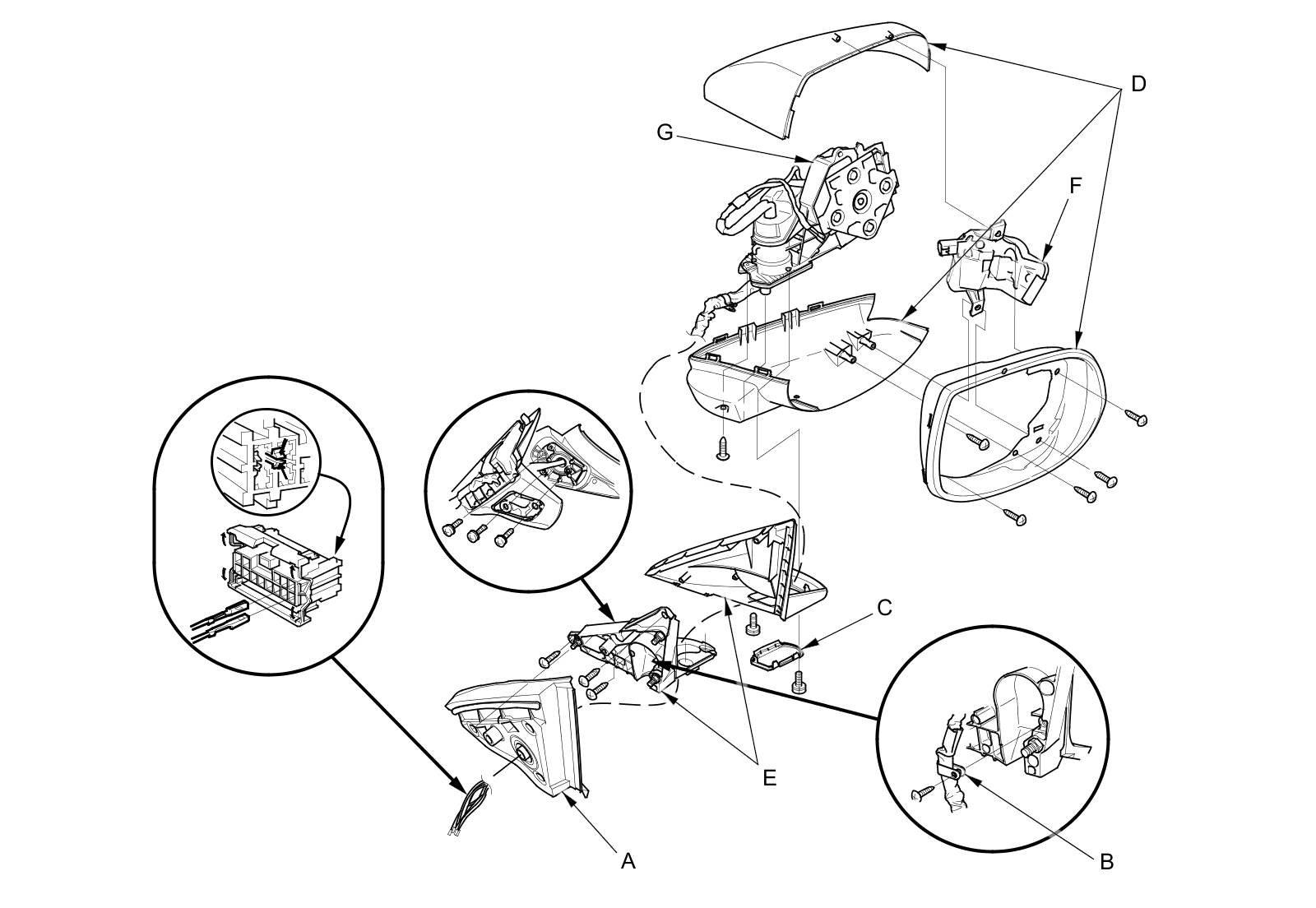 D
G
F
C
E
A
B