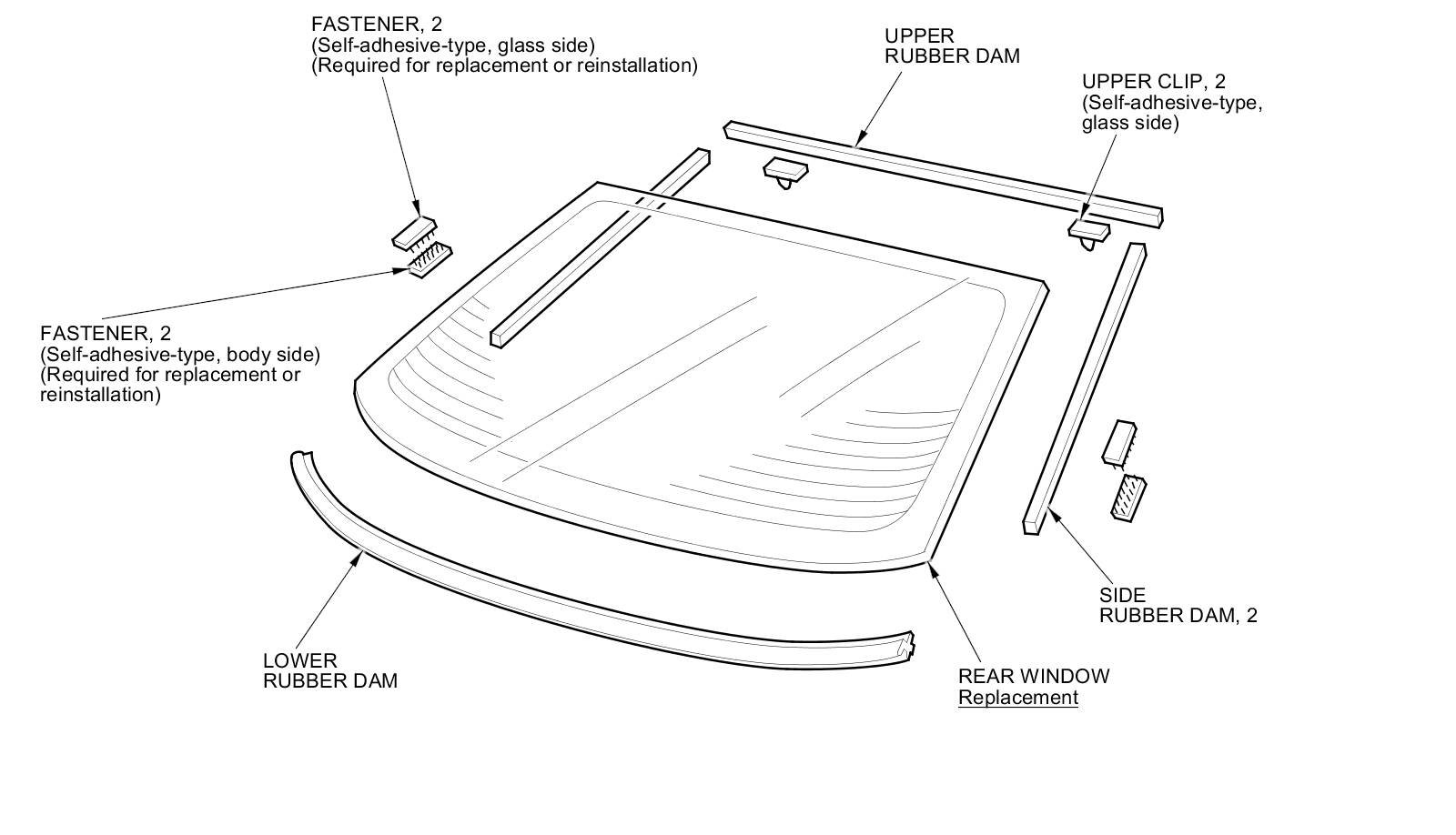 FASTENER, 2
(Self-adhesive-type, glass side)
(Required for replacement or reinstallation)

UPPER
RUBBER DAM

UPPER CLIP, 2
(Self-adhesive-type, glass side)

FASTENER, 2
(Self-adhesive-type, body side)
(Required for replacement or reinstallation)

SIDE
RUBBER DAM, 2

LOWER
RUBBER DAM

REAR WINDOW
Replacement