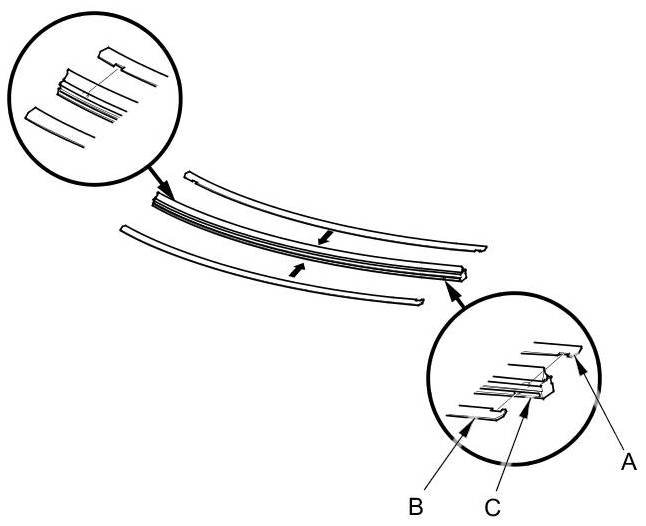 A
B
C