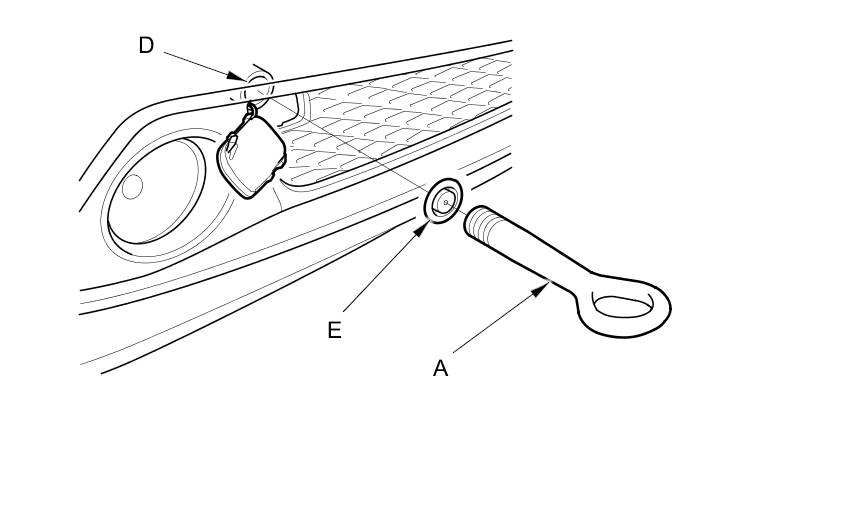 D

E

A