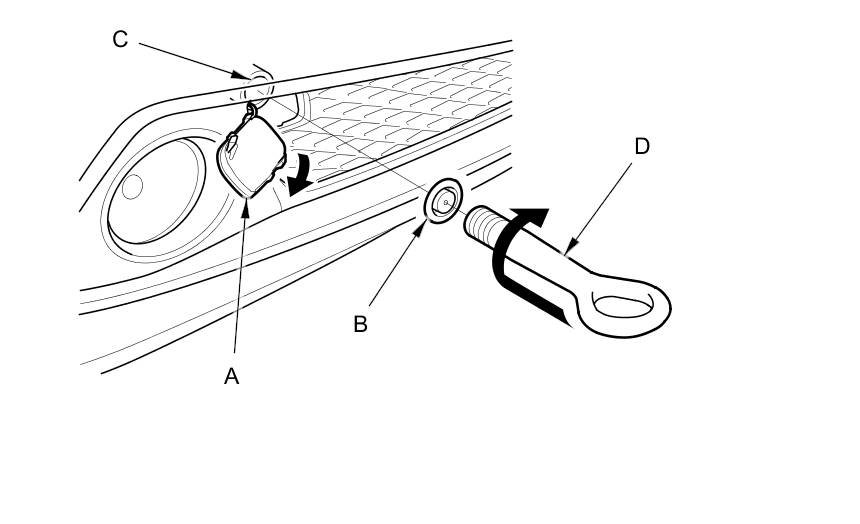 C
D
B
A