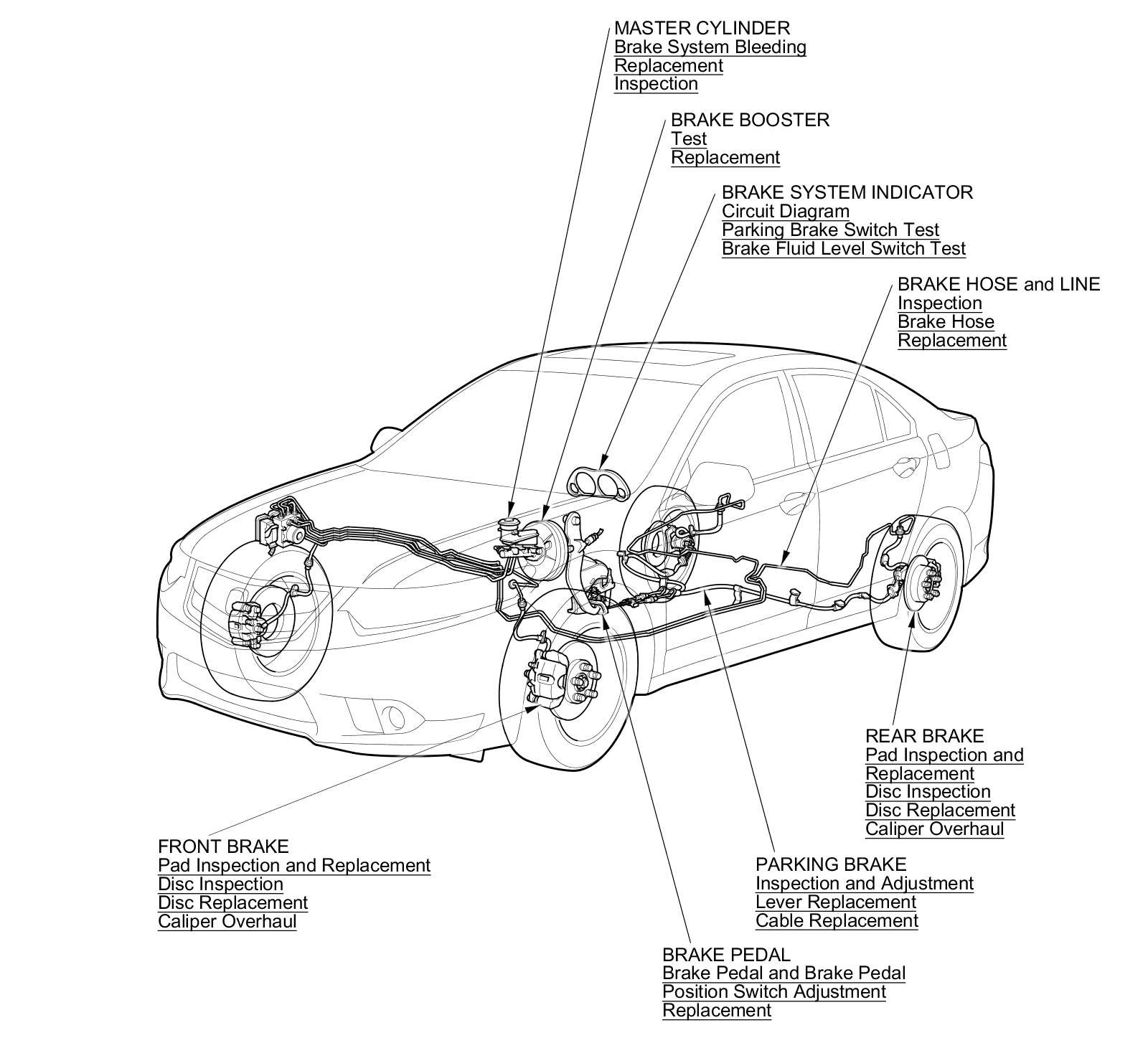 MASTER CYLINDER
Brake System Bleeding
Replacement
Inspection

BRAKE BOOSTER
Test
Replacement

BRAKE SYSTEM INDICATOR
Circuit Diagram
Parking Brake Switch Test
Brake Fluid Level Switch Test

BRAKE HOSE and LINE
Inspection
Brake Hose
Replacement

REAR BRAKE
Pad Inspection and Replacement
Disc Inspection
Disc Replacement
Caliper Overhaul

FRONT BRAKE
Pad Inspection and Replacement
Disc Inspection
Disc Replacement
Caliper Overhaul

PARKING BRAKE
Inspection and Adjustment
Lever Replacement
Cable Replacement

BRAKE PEDAL
Brake Pedal and Brake Pedal Position Switch Adjustment
Replacement