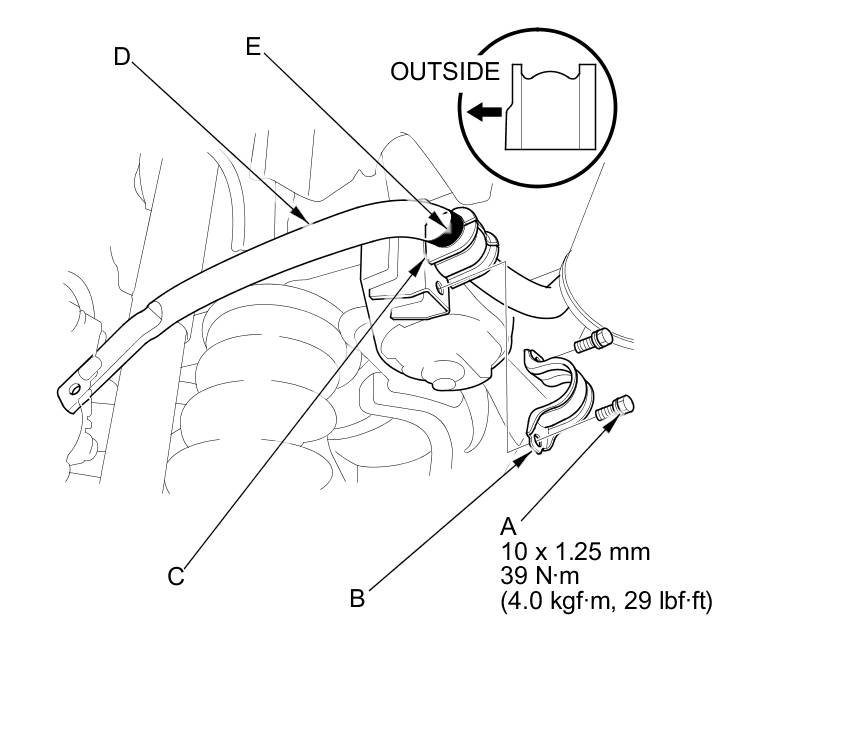 D
E
OUTSIDE
C
B
A
10 x 1.25 mm
39 N·m
(4.0 kgf·m, 29 lbf·ft)