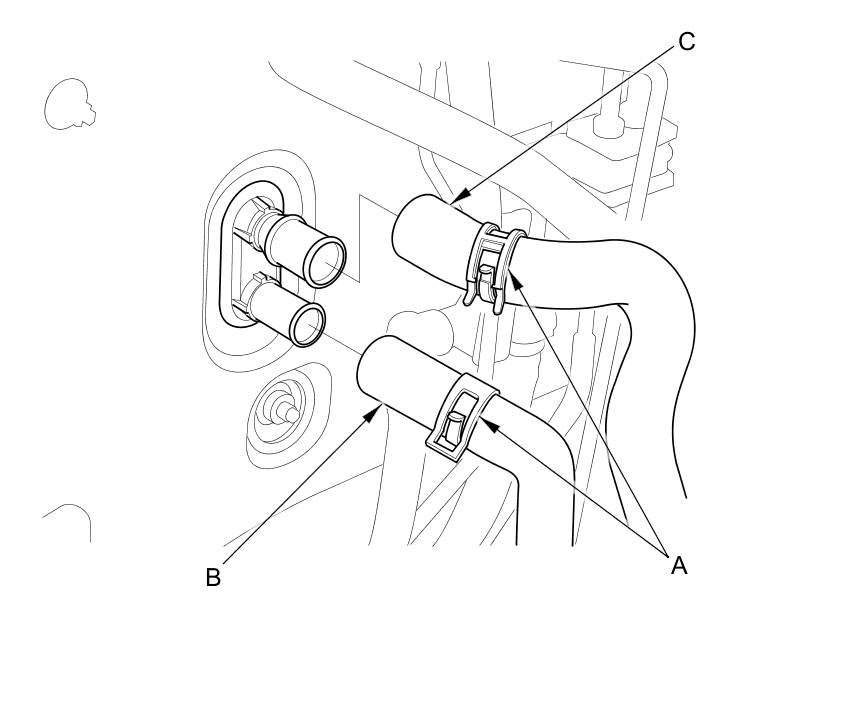 C

B

A