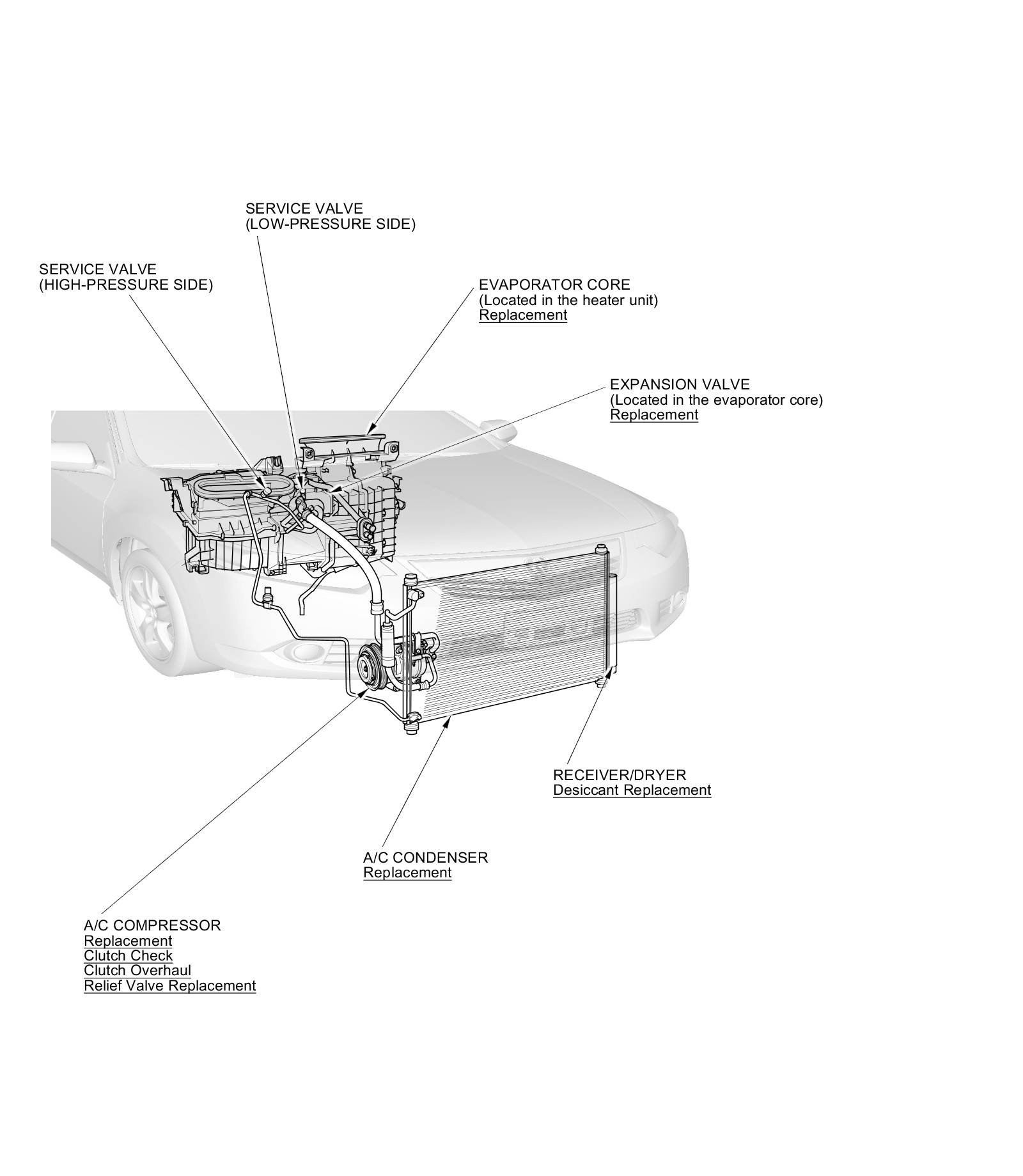 SERVICE VALVE
(LOW-PRESSURE SIDE)

SERVICE VALVE
(HIGH-PRESSURE SIDE)

EVAPORATOR CORE
(Located in the heater unit)
Replacement

EXPANSION VALVE
(Located in the evaporator core)
Replacement

RECEIVER/DRYER
Desiccant Replacement

A/C CONDENSER
Replacement

A/C COMPRESSOR
Replacement
Clutch Check
Clutch Overhaul
Relief Valve Replacement