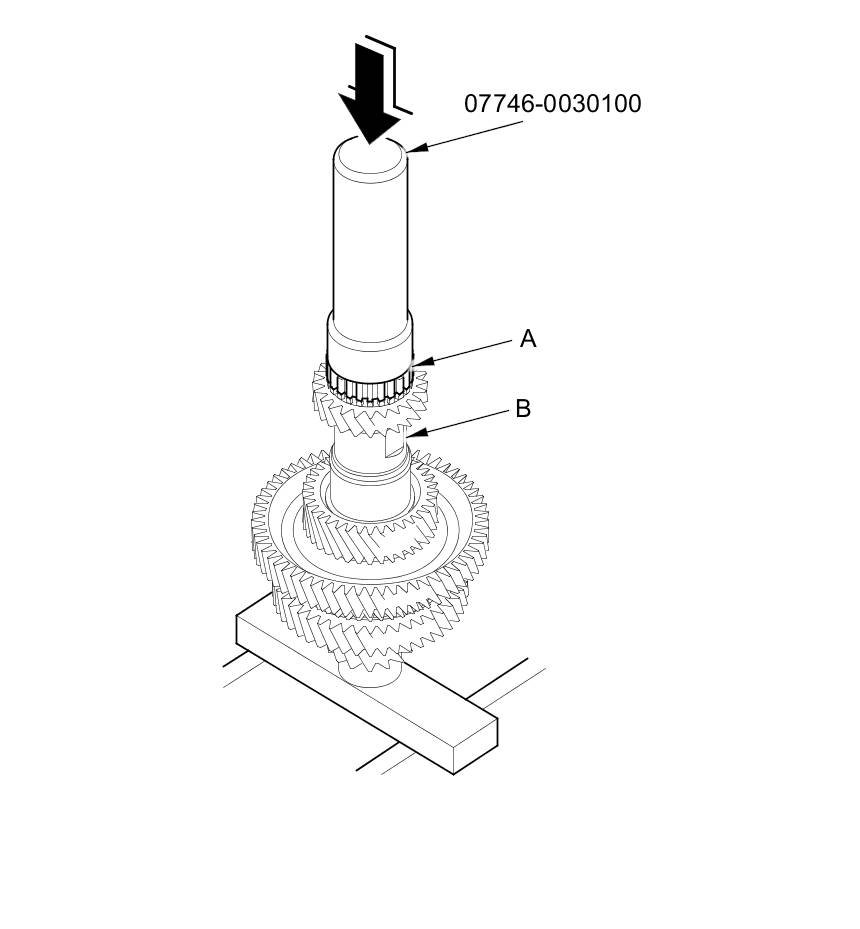 07746-0030100

A

B