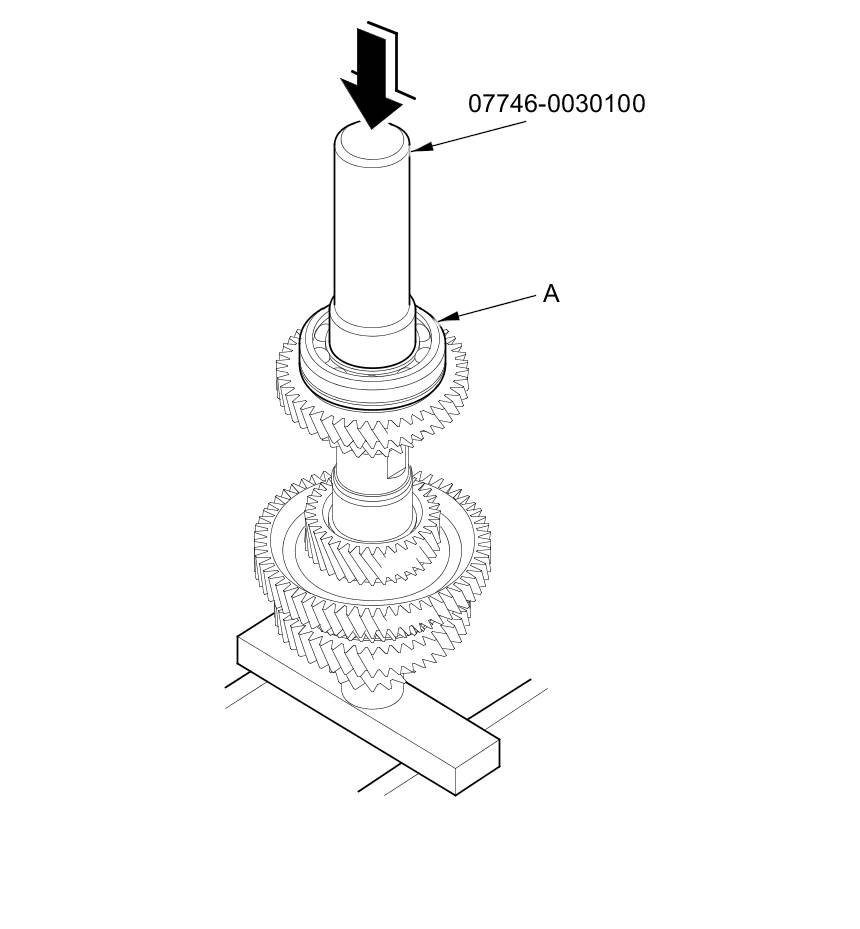 07746-0030100

A