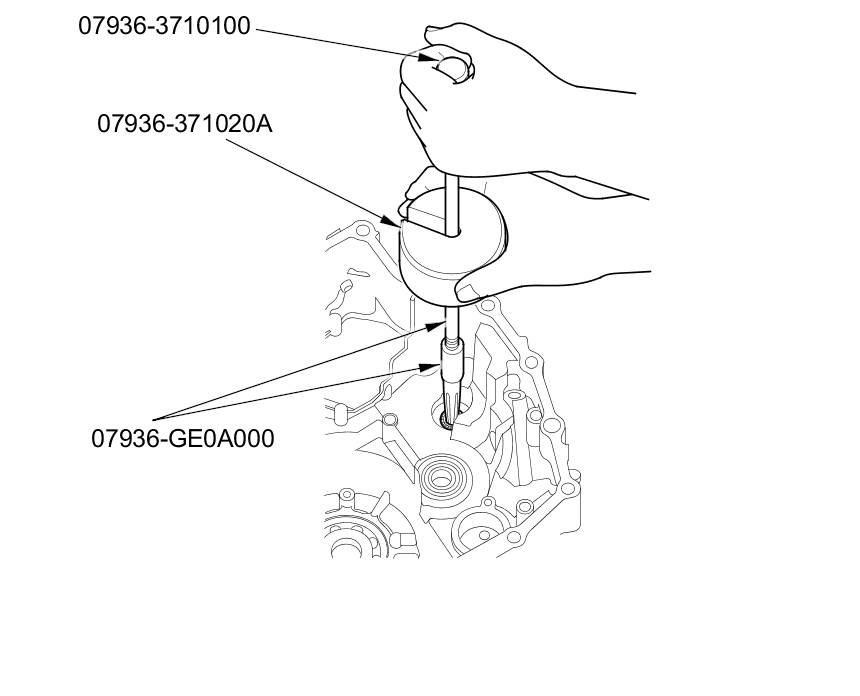 07936-3710100

07936-371020A

07936-GE0A000