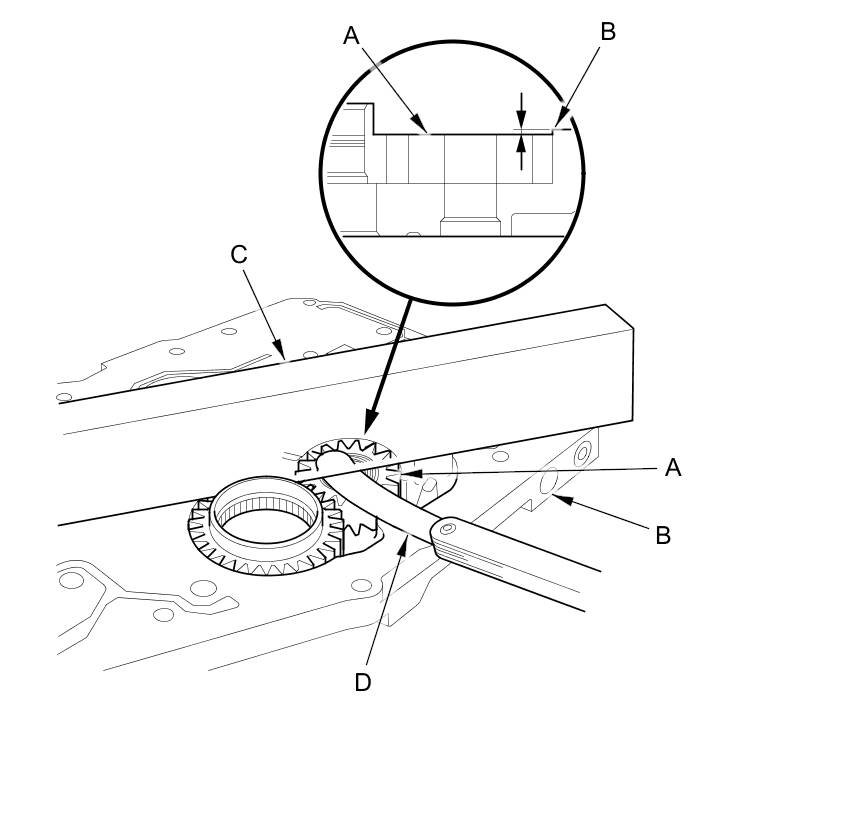 A
B
C
A
B
D