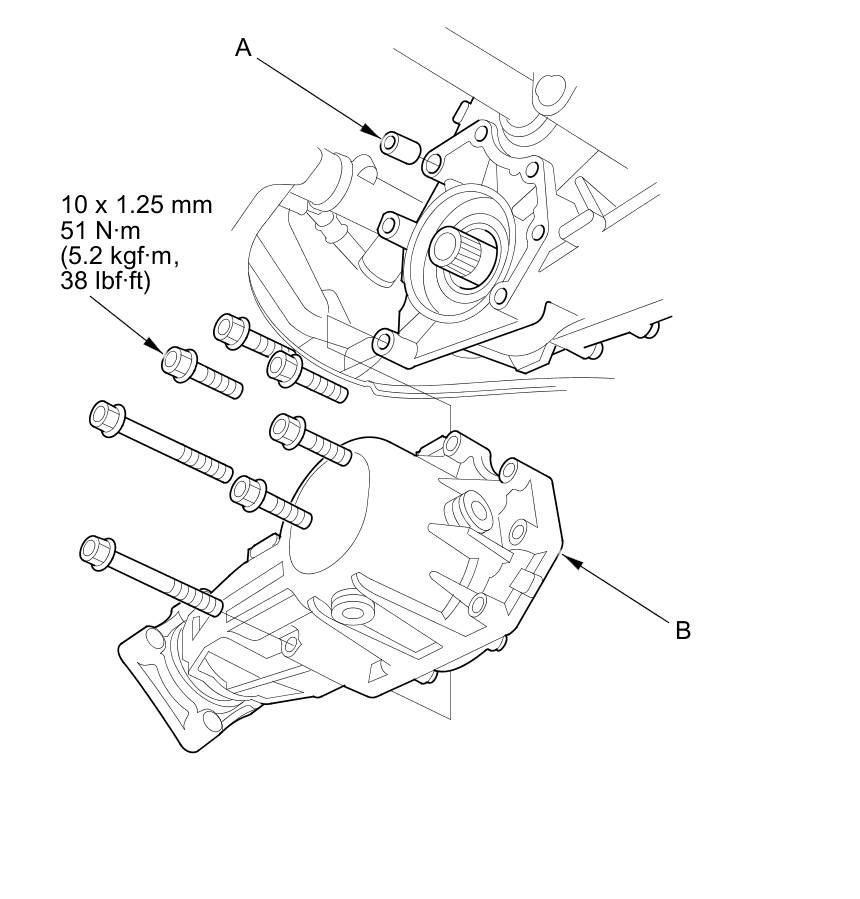 A

10 x 1.25 mm
51 N·m
(5.2 kgf·m,
38 lbf·ft)

B