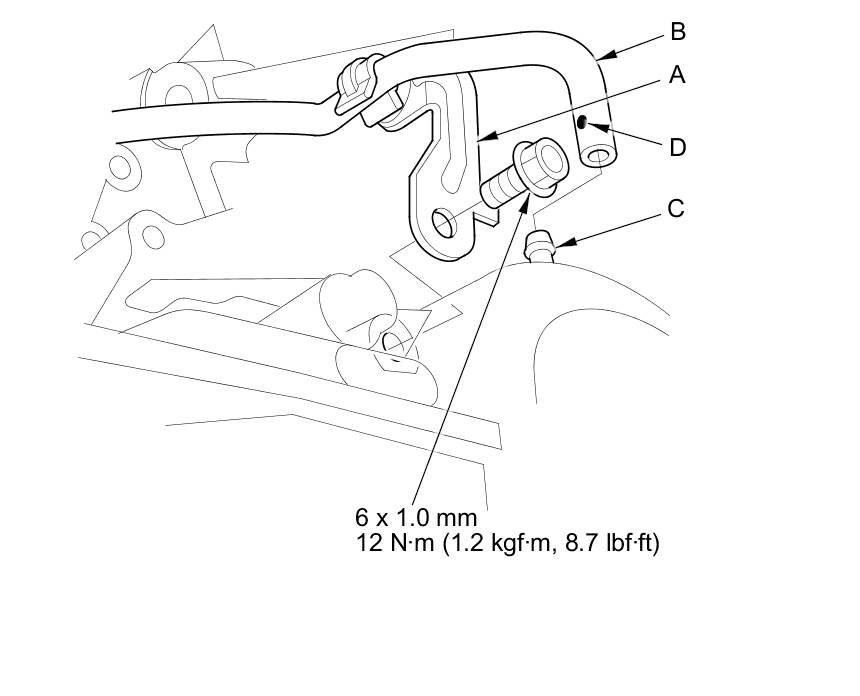 B
A
D
C
6 x 1.0 mm
12 N·m (1.2 kgf·m, 8.7 lbf·ft)