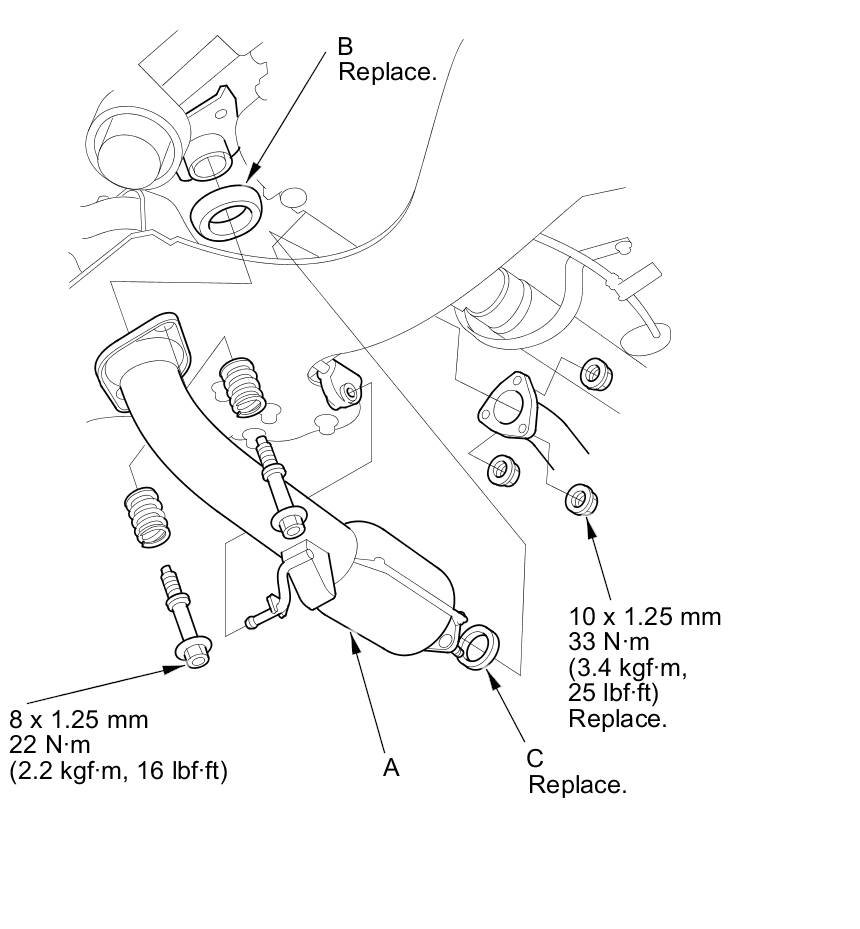 B
Replace.

10 x 1.25 mm
33 N·m
(3.4 kgf·m,
25 lbf·ft)
Replace.

8 x 1.25 mm
22 N·m
(2.2 kgf·m, 16 lbf·ft)

A

C
Replace.