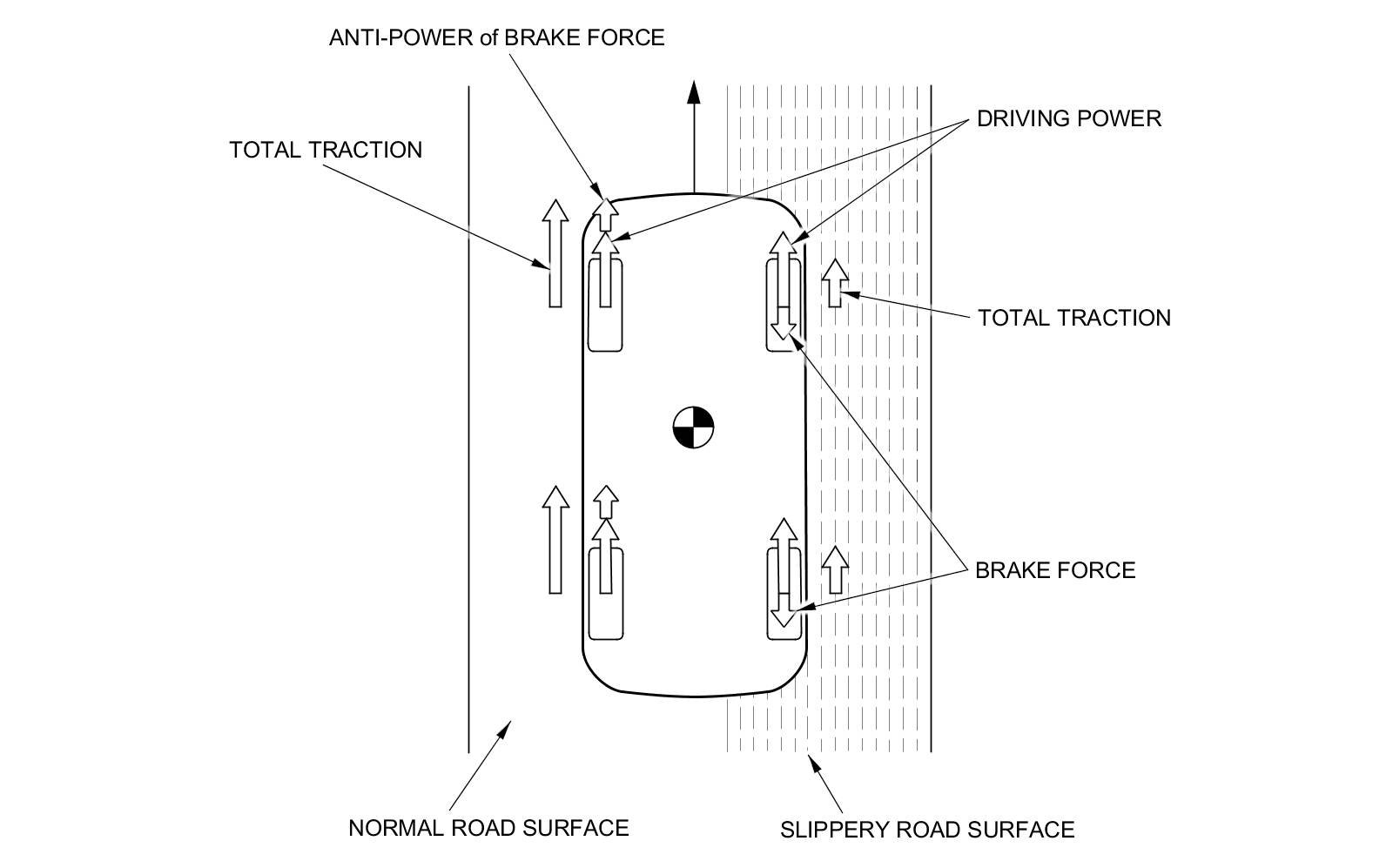 ANTI-POWER of BRAKE FORCE

TOTAL TRACTION

DRIVING POWER

TOTAL TRACTION

BRAKE FORCE

NORMAL ROAD SURFACE

SLIPPERY ROAD SURFACE