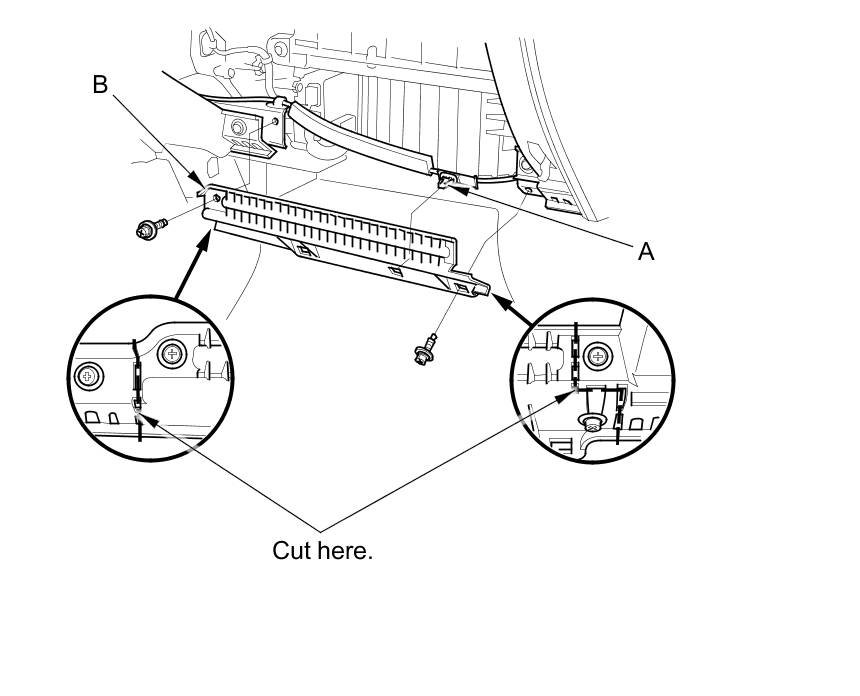 B

A

Cut here.