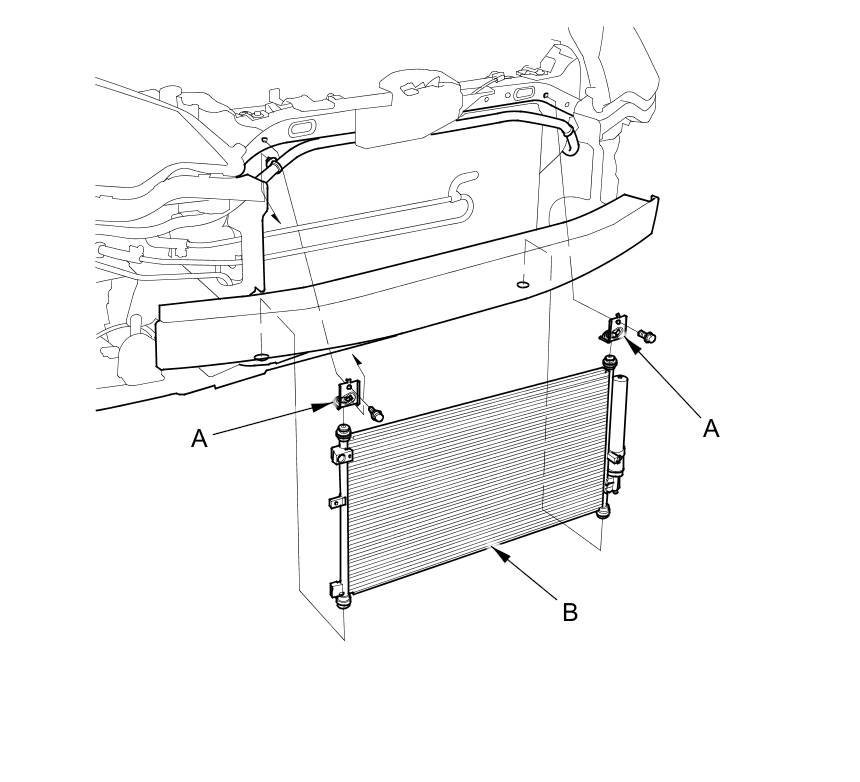 A
A
B