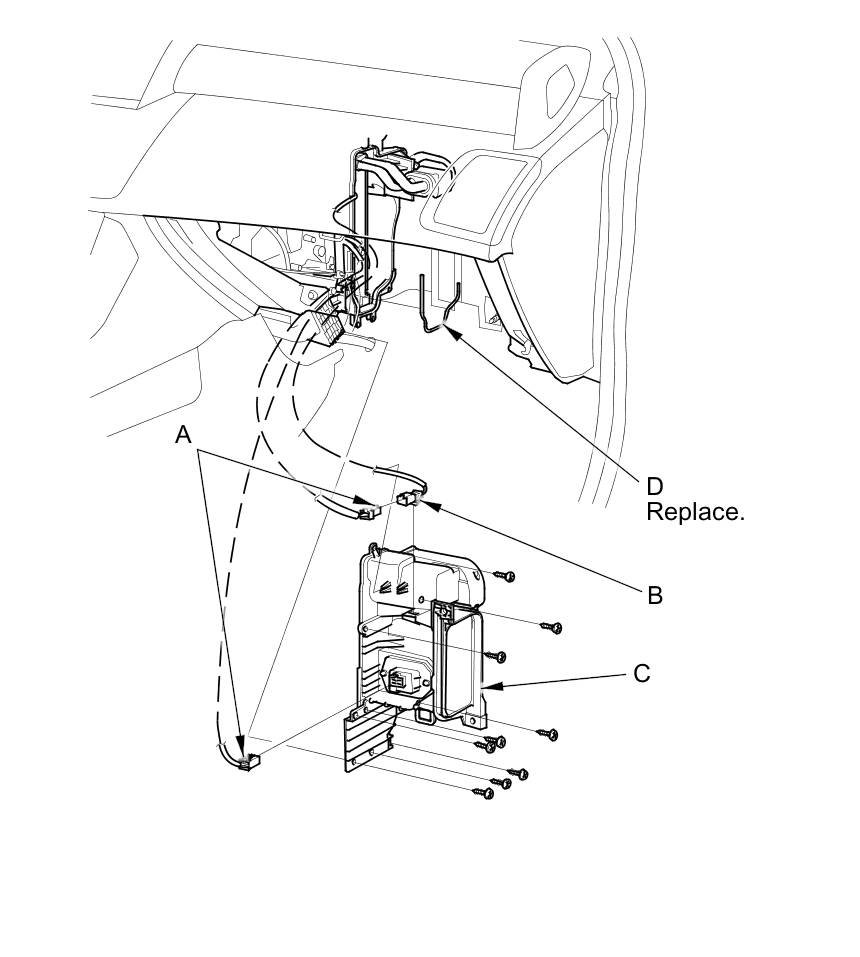 A

D
Replace.

B

C