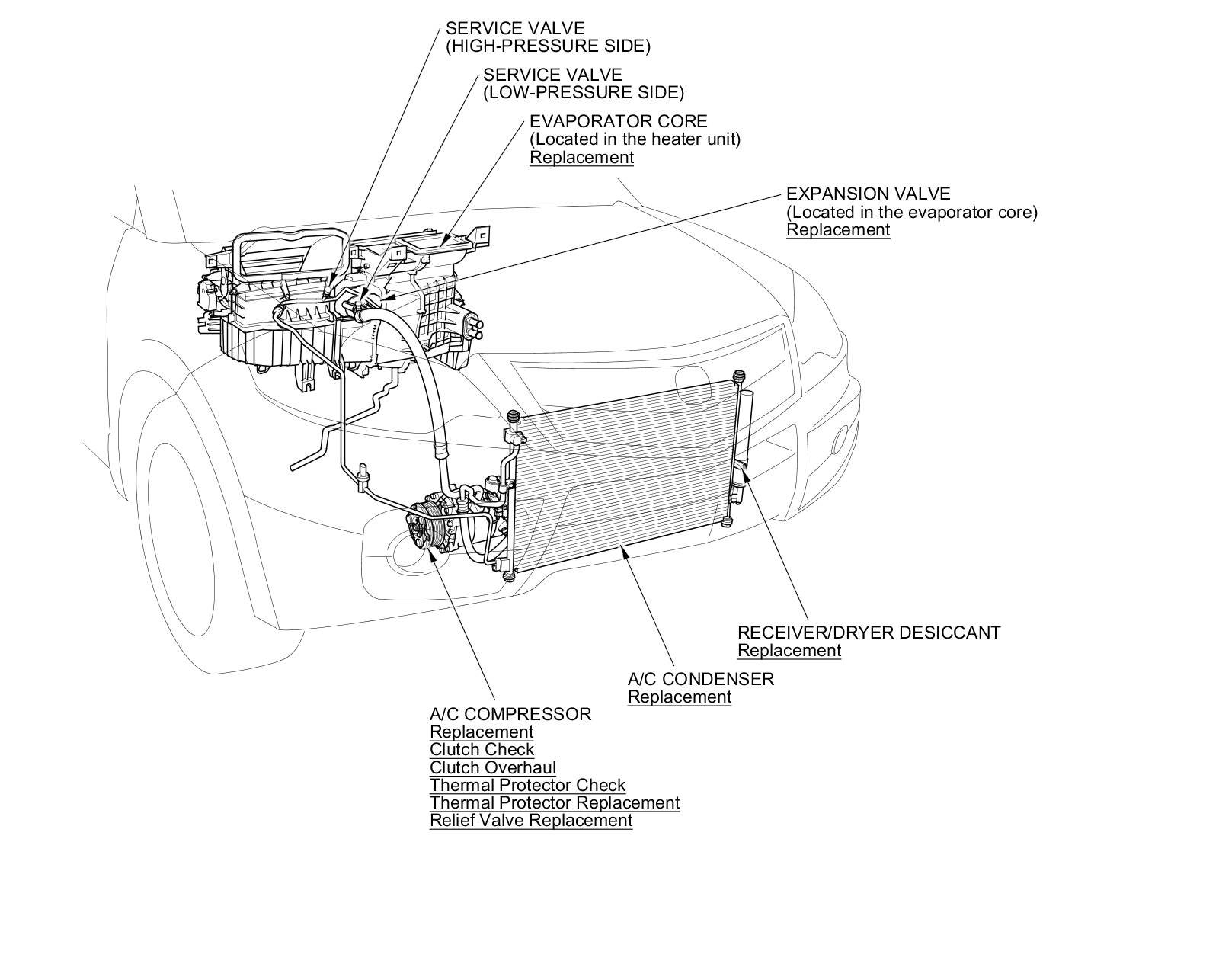 SERVICE VALVE
(HIGH-PRESSURE SIDE)

SERVICE VALVE
(LOW-PRESSURE SIDE)

EVAPORATOR CORE
(Located in the heater unit)
Replacement

EXPANSION VALVE
(Located in the evaporator core)
Replacement

RECEIVER/DRYER DESICCANT
Replacement

A/C CONDENSER
Replacement

A/C COMPRESSOR
Replacement
Clutch Check
Clutch Overhaul
Thermal Protector Check
Thermal Protector Replacement
Relief Valve Replacement